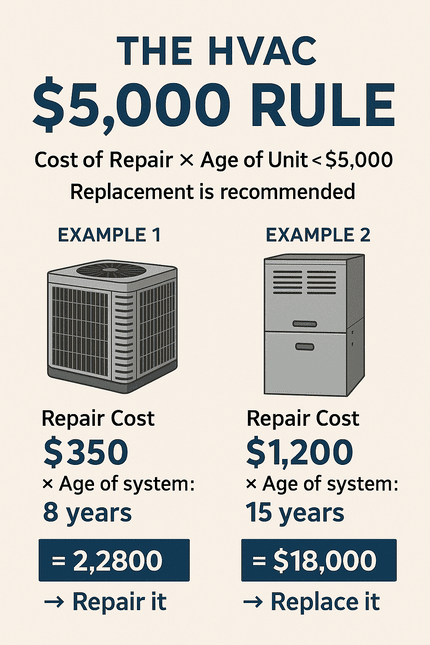 THE HVAC
$5,000 RULE

Cost of Repair × Age of Unit < $5,000
Replacement is recommended

EXAMPLE 1

Repair Cost
$350
× Age of system:
8 years

= 2,2800

→ Repair it

EXAMPLE 2

Repair Cost
$1,200
× Age of system:
15 years

= $18,000

→ Replace it