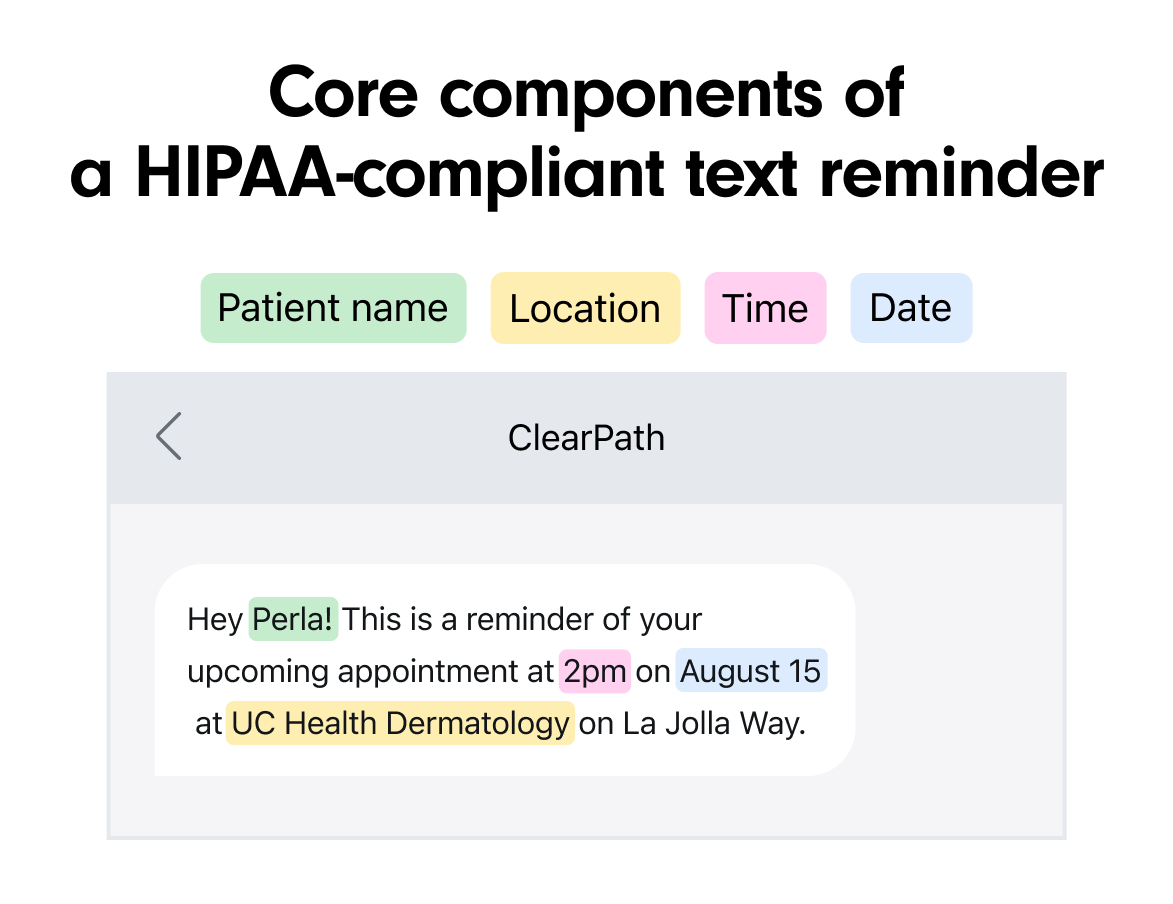 Core components of a HIPAA-compliant text reminder

Patient name
Location
Time
Date

ClearPath

Hey Perla! This is a reminder of your upcoming appointment at 2pm on August 15 at UC Health Dermatology on La Jolla Way.