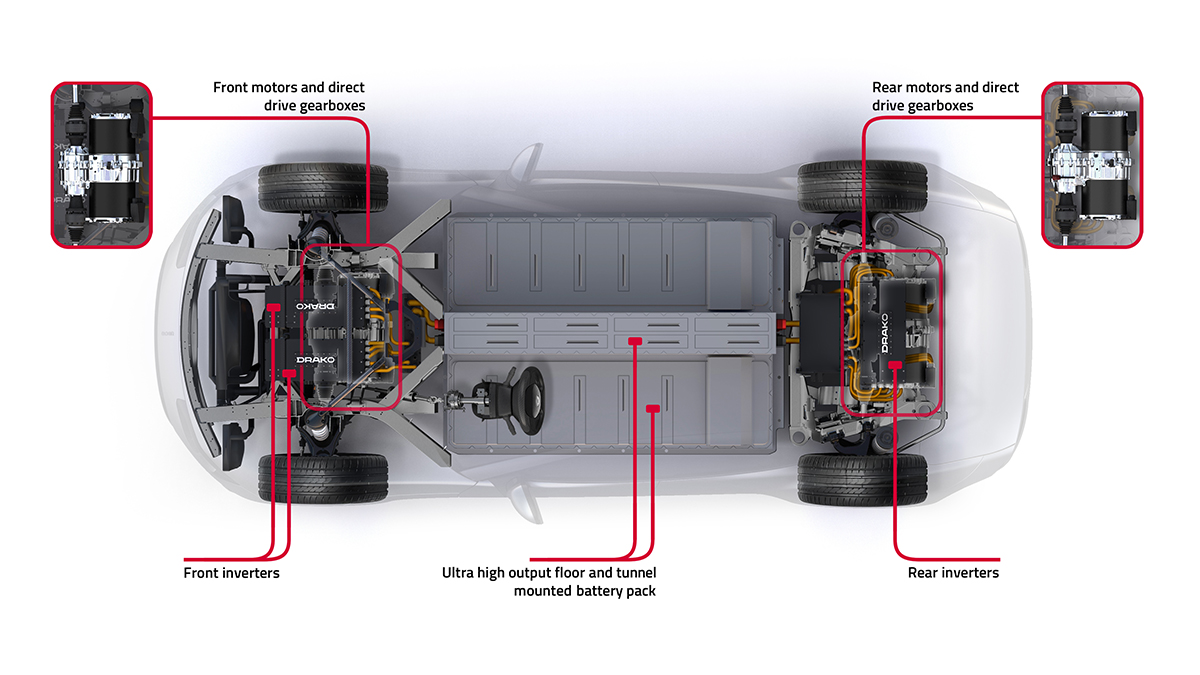 Front motors and direct drive gearboxes

Rear motors and direct drive gearboxes

DRAKO

DRAKO

DRAKO

Front inverters

Ultra high output floor and tunnel mounted battery pack

Rear inverters