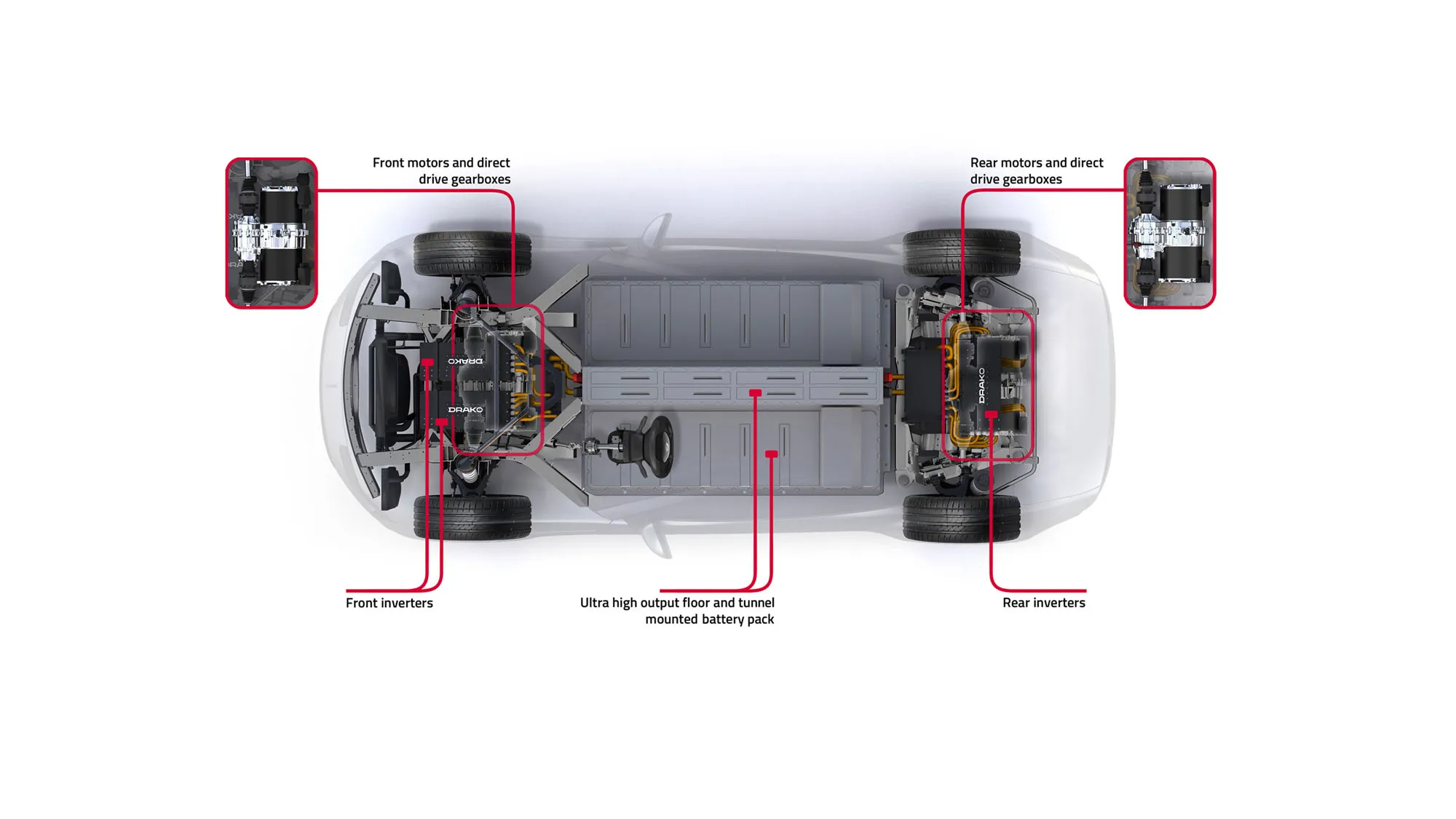 Front motors and direct drive gearboxes

Rear motors and direct drive gearboxes

DRAKO

DRAKO

DRAKO

Front inverters

Ultra high output floor and tunnel mounted battery pack

Rear inverters