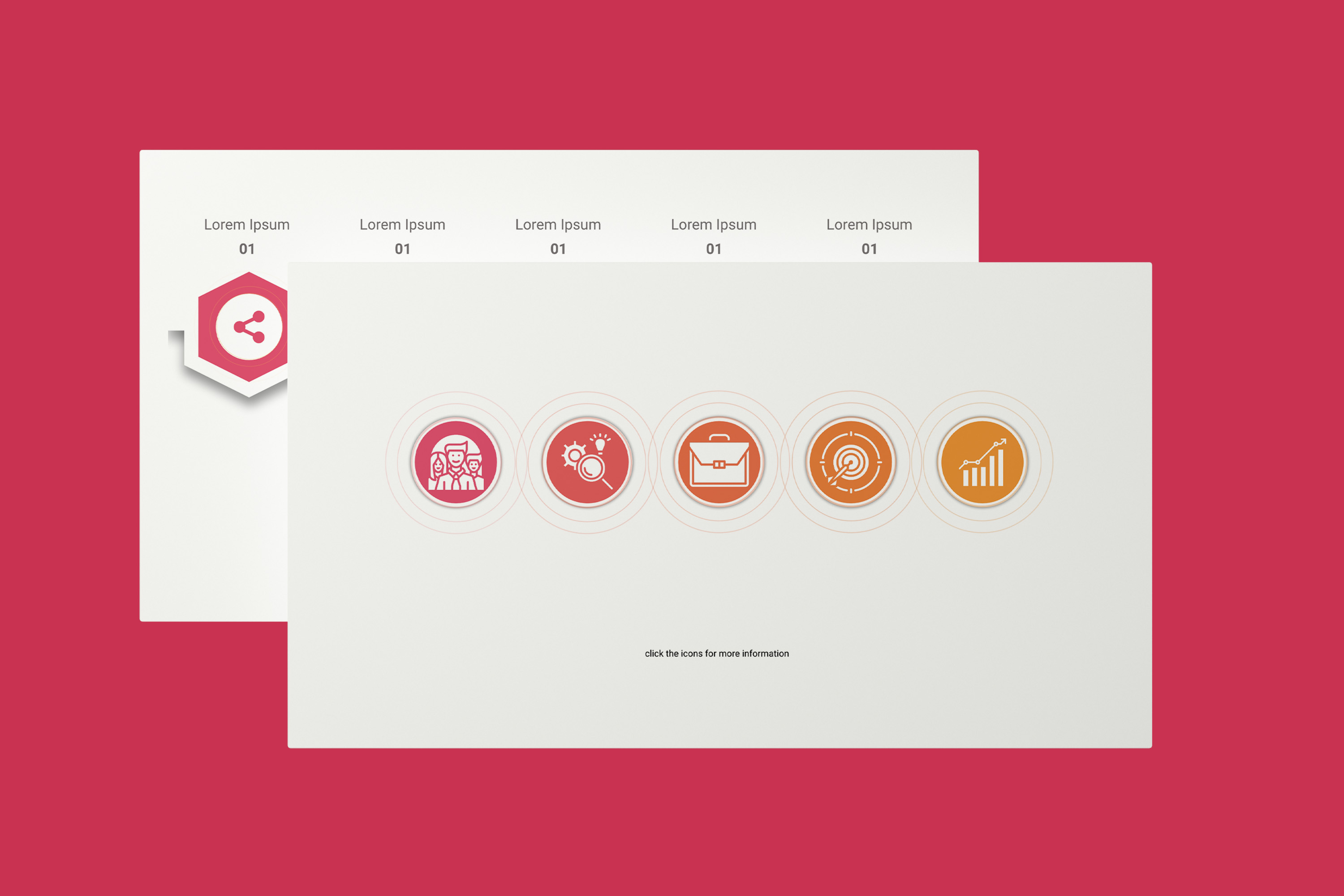 Lorem Ipsum
01

Lorem Ipsum
01

Lorem Ipsum
01

Lorem Ipsum
01

Lorem Ipsum
01

click the icons for more information