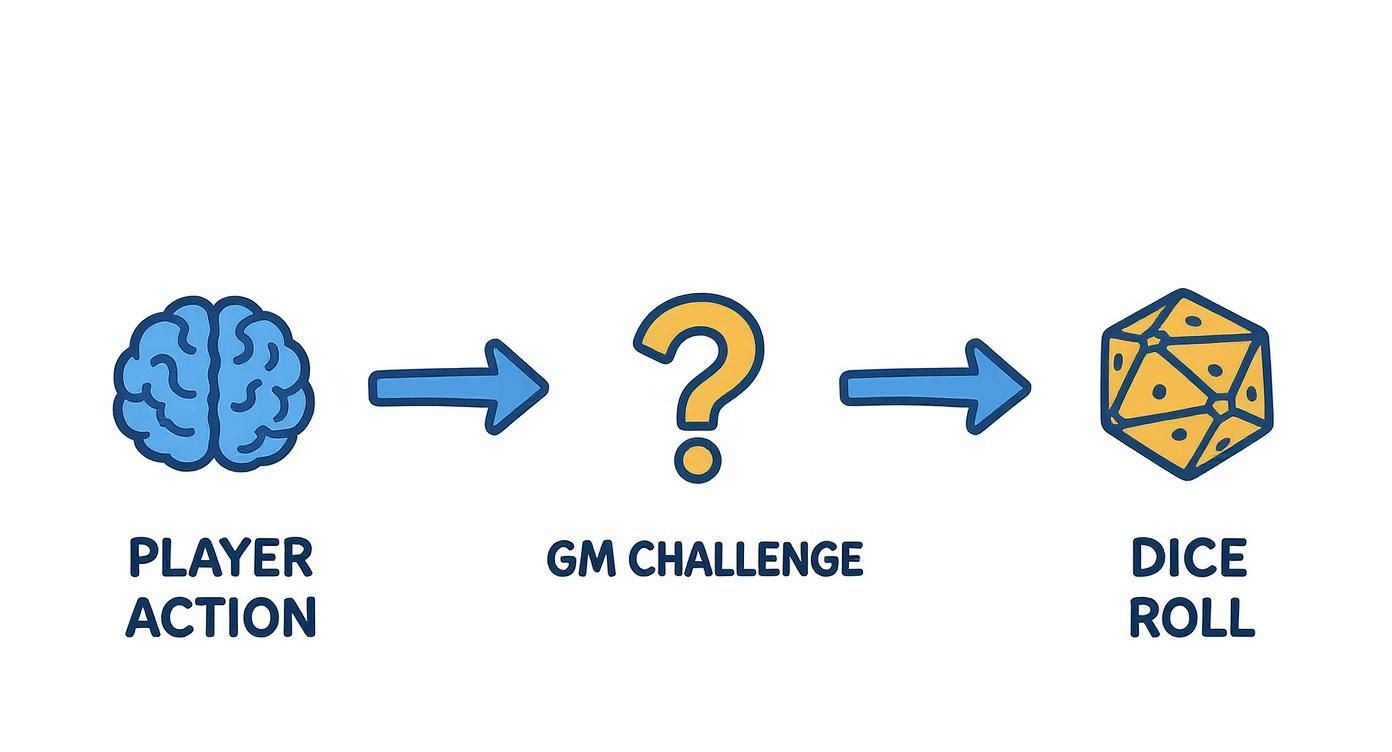 PLAYER ACTION

GM CHALLENGE

DICE ROLL