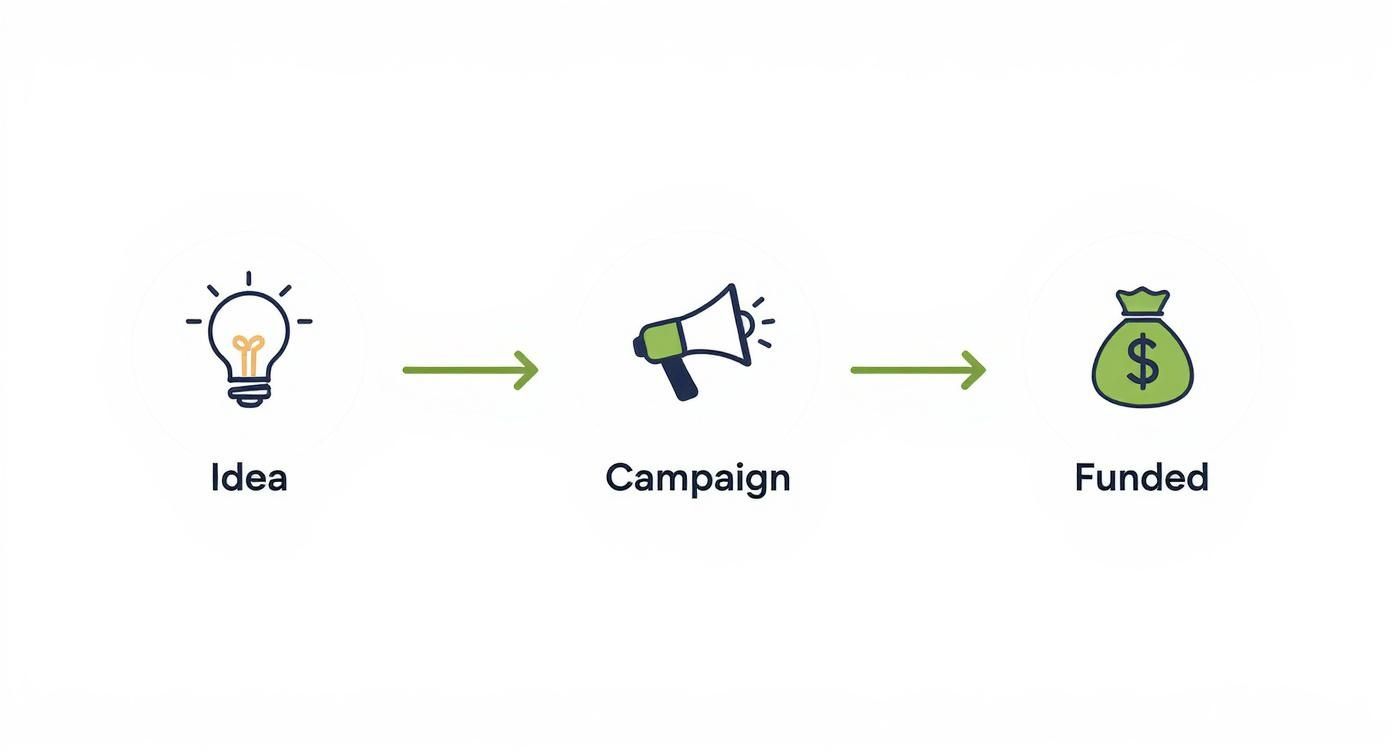 Idea

Campaign

$

Funded