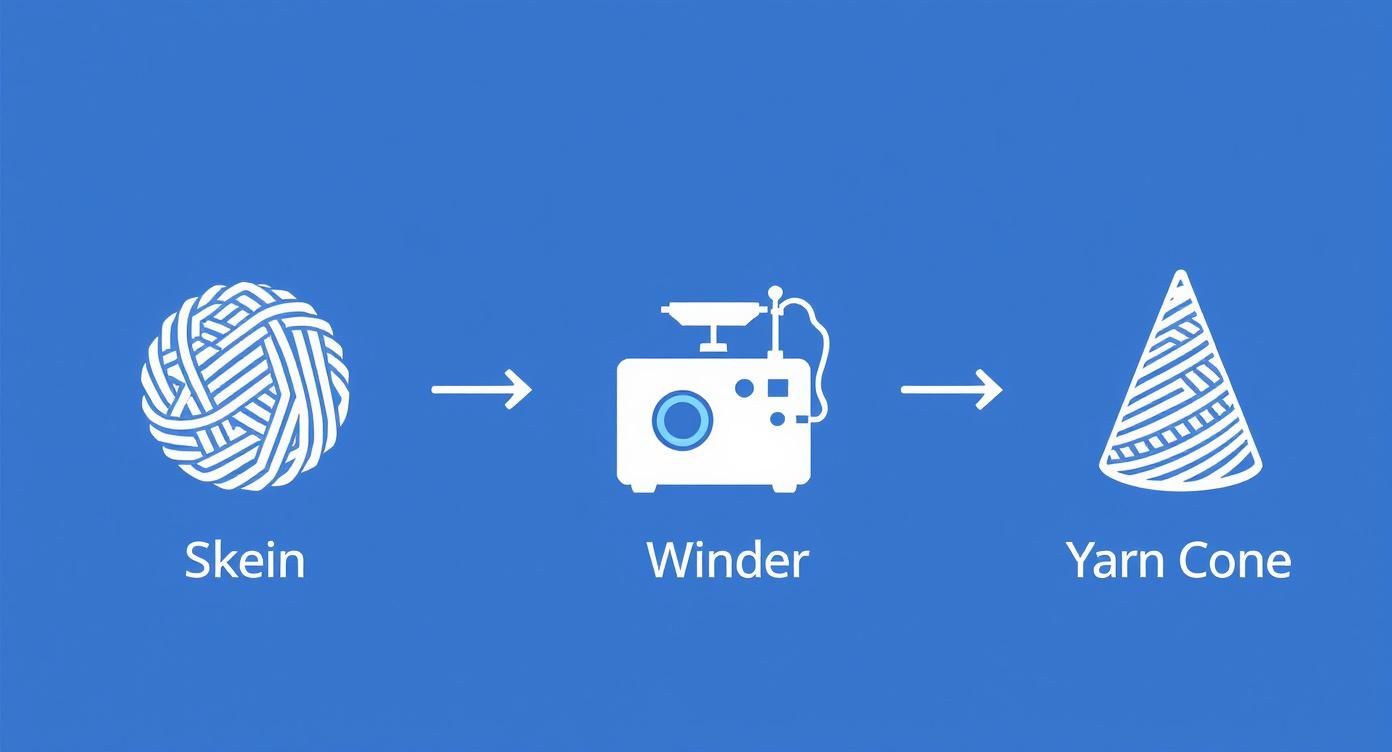 Skein

Winder

Yarn Cone