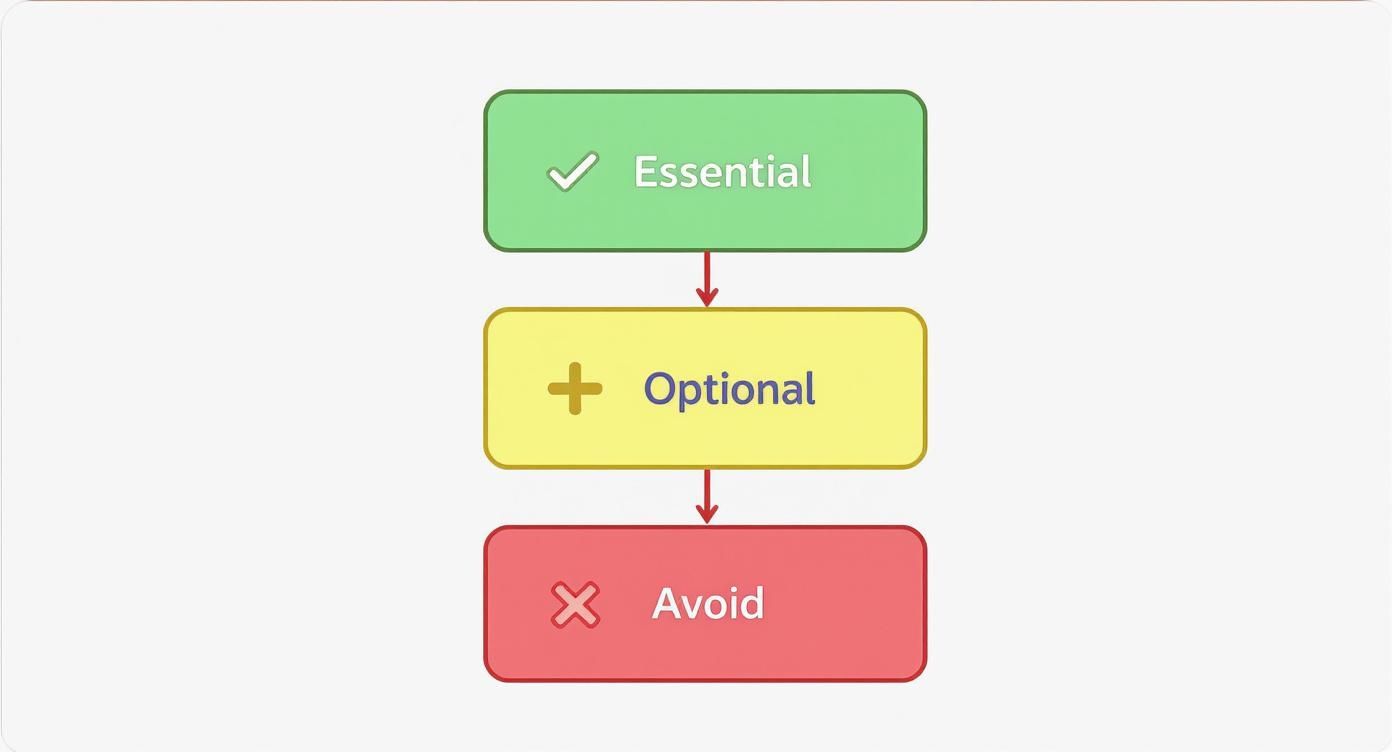 Essential

Optional

Avoid