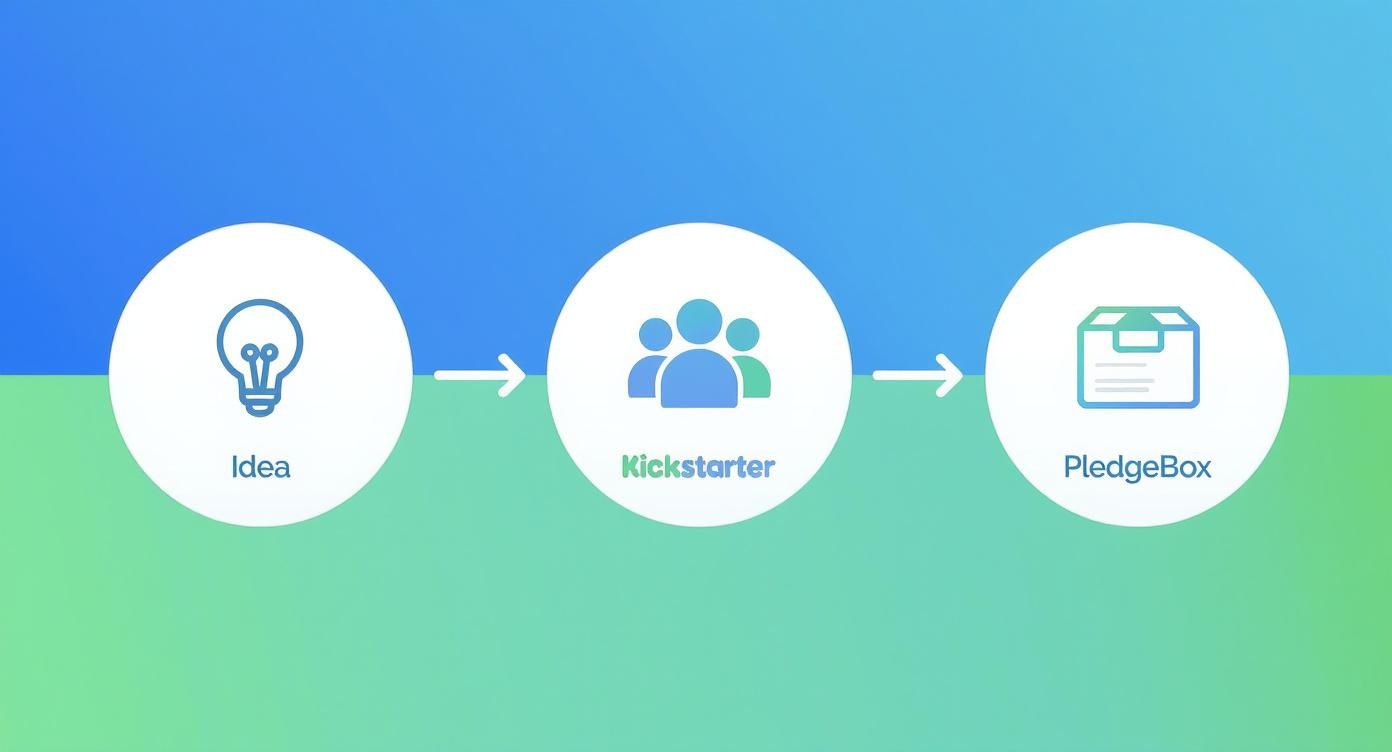 Idea

Kickstarter

PledgeBox