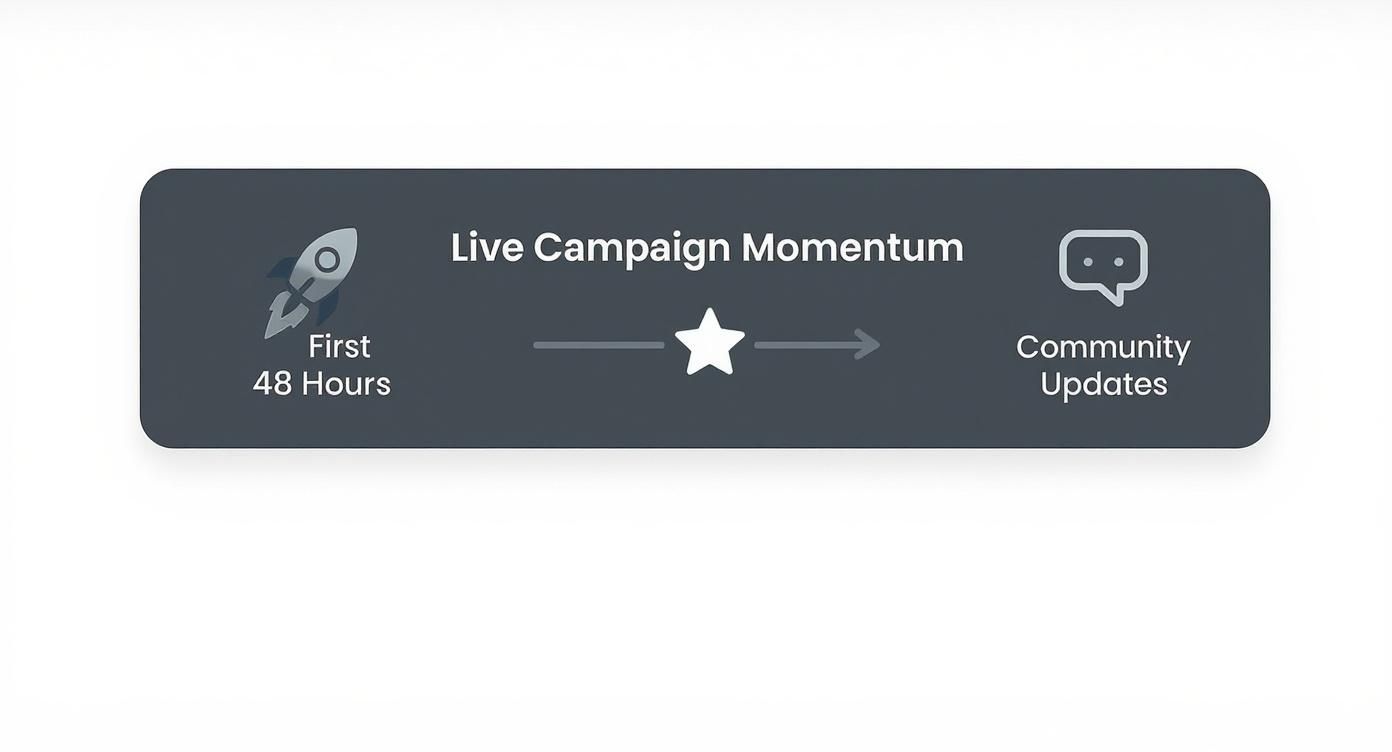 Live Campaign Momentum

First
48 Hours

Community
Updates