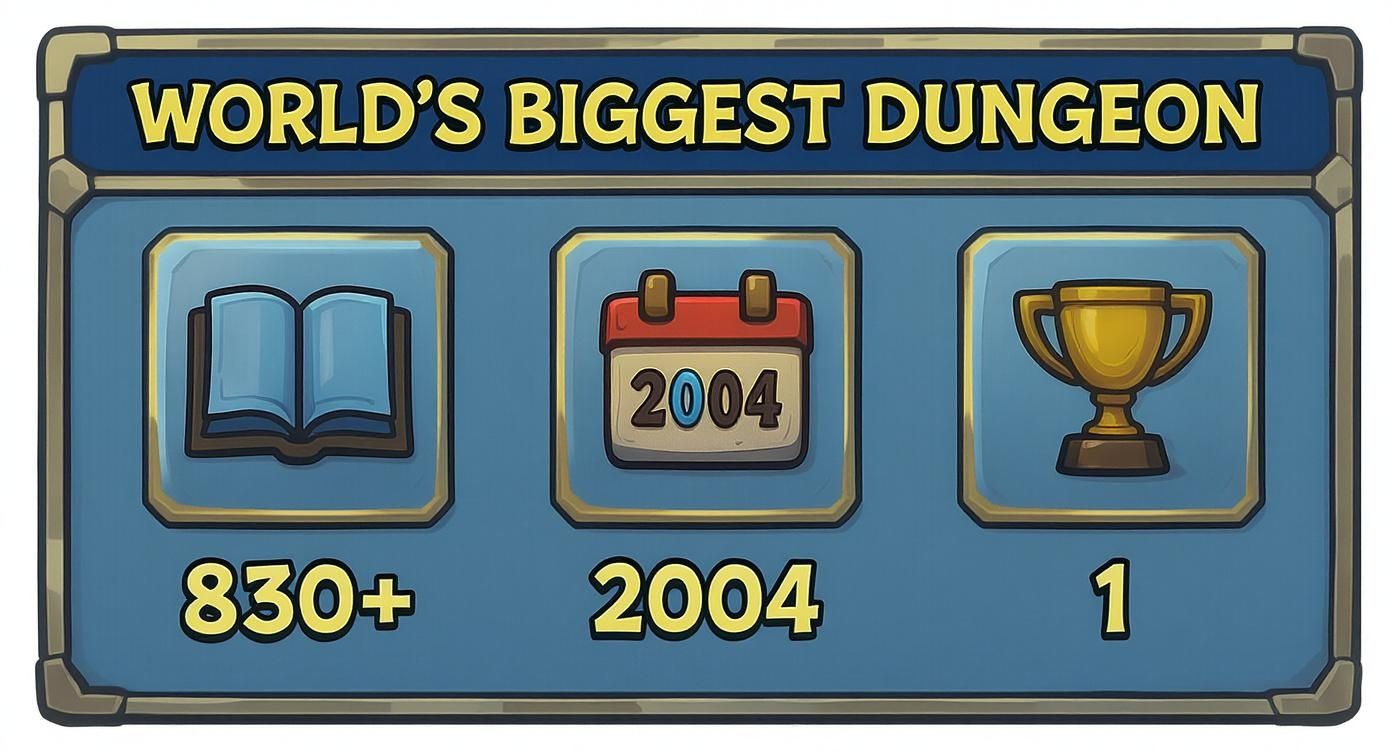 WORLD'S BIGGEST DUNGEON

2004

830+

2004

1