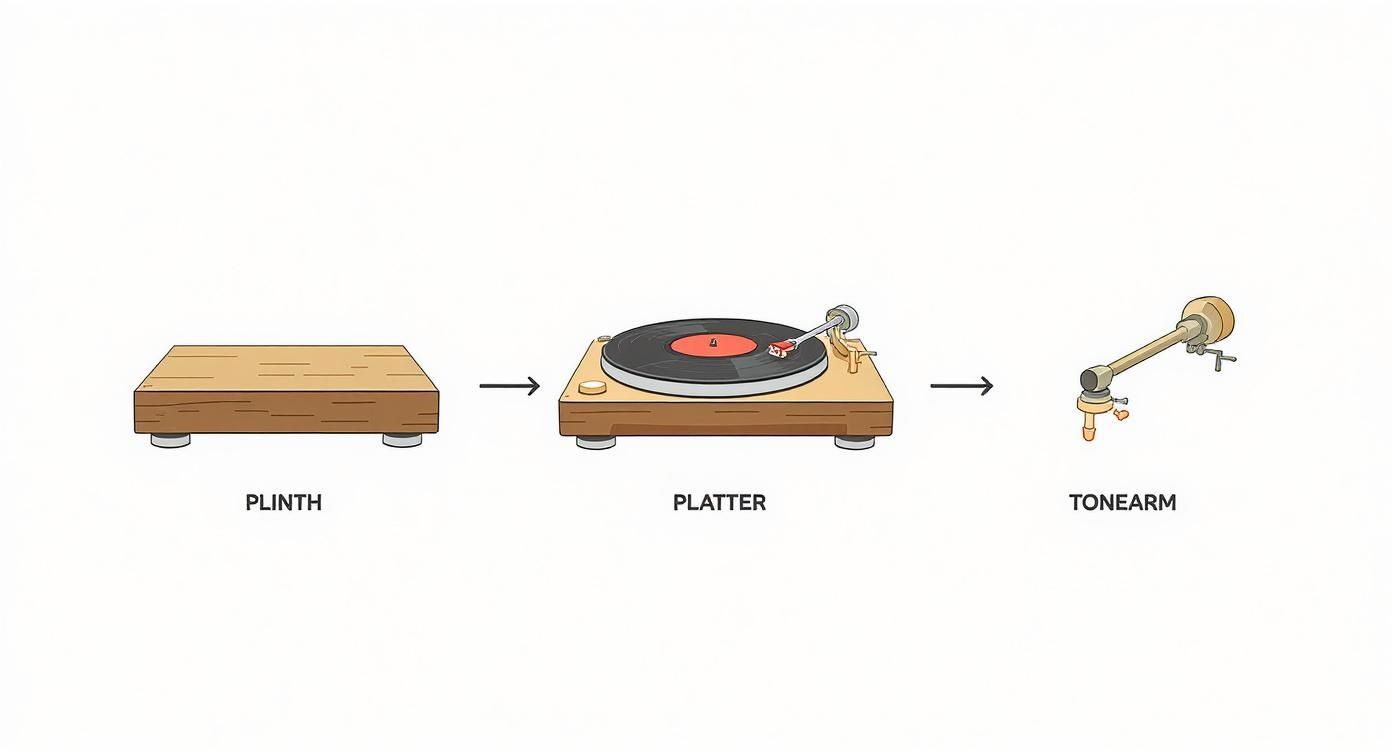 PLINTH

PLATTER

TONEARM