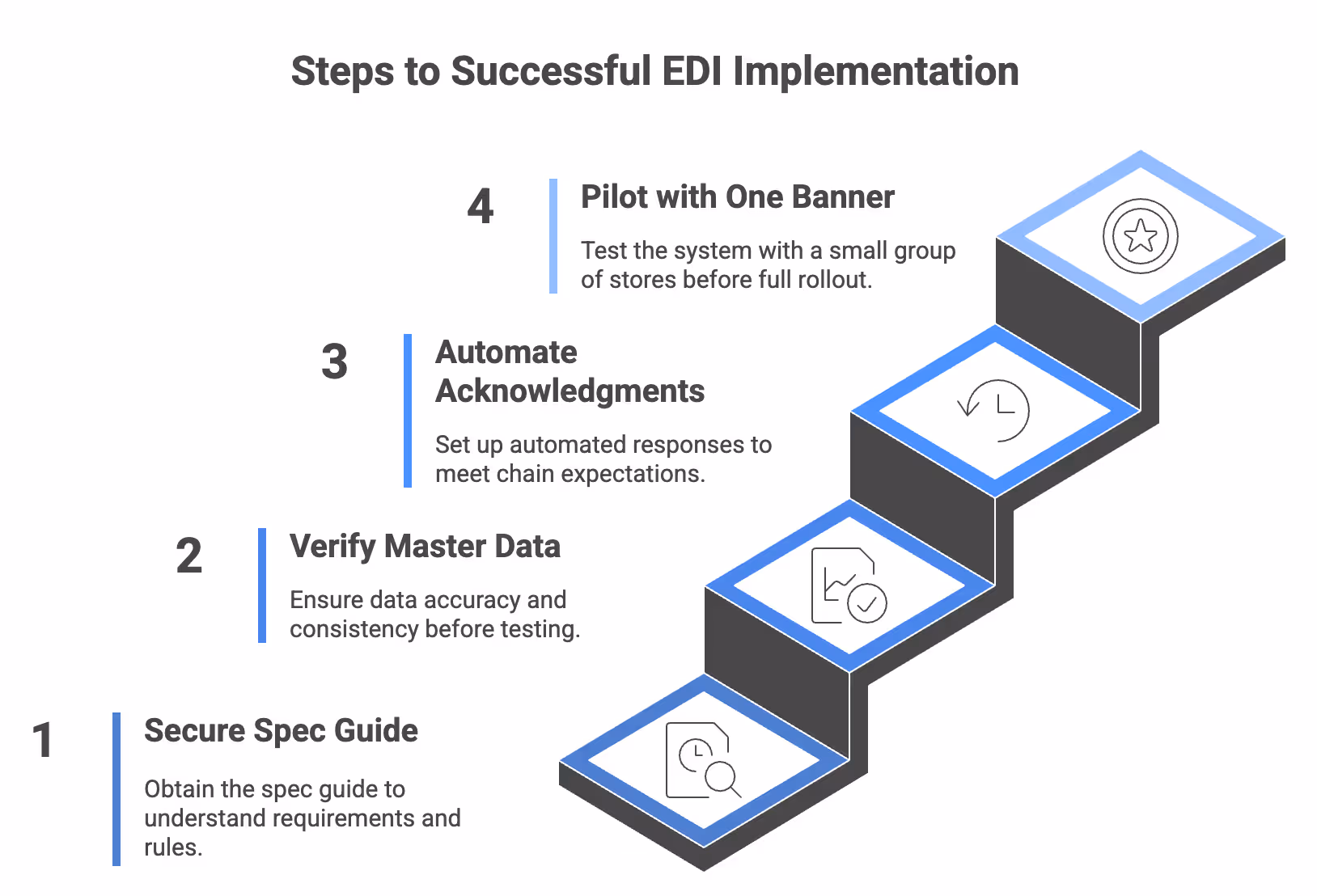 Steps to Successful EDI Implementation

4

Pilot with One Banner

Test the system with a small group of stores before full rollout.

3

Automate Acknowledgments

Set up automated responses to meet chain expectations.

2

Verify Master Data

Ensure data accuracy and consistency before testing.

1

Secure Spec Guide

Obtain the spec guide to understand requirements and rules.