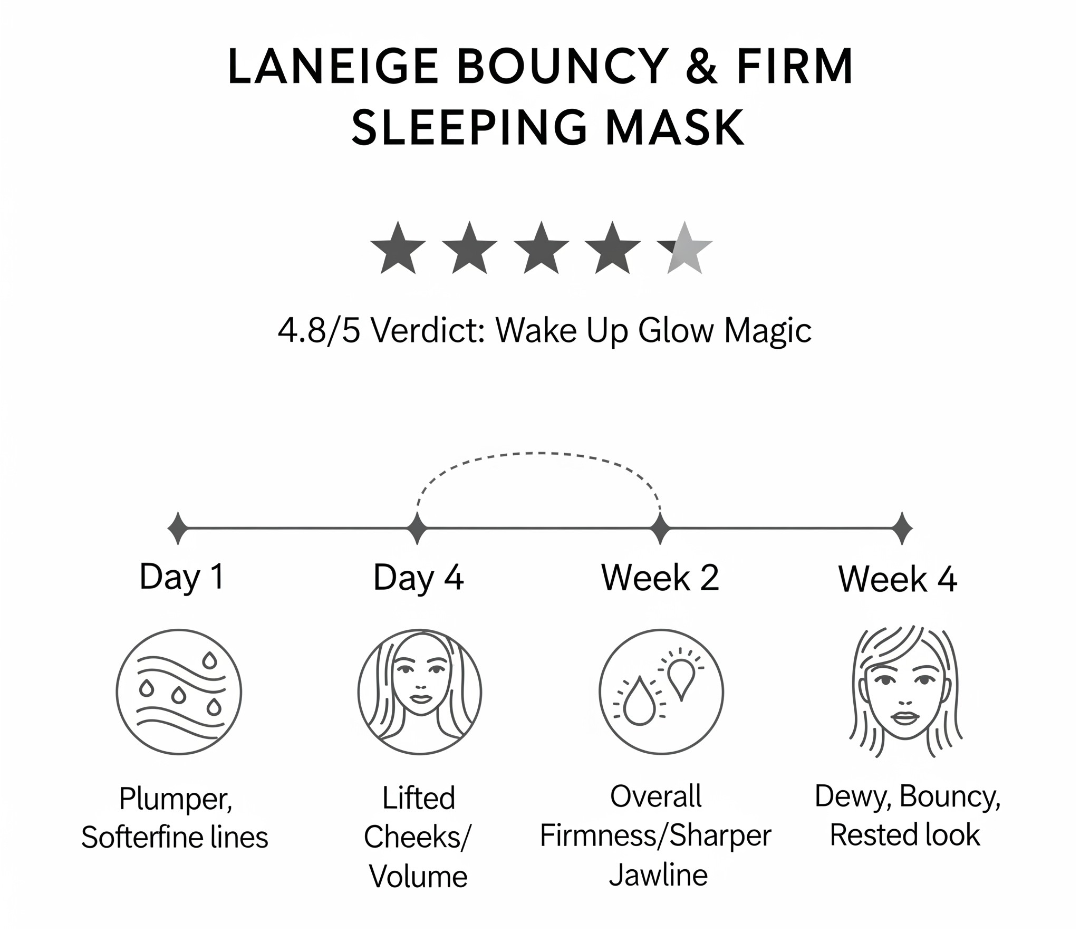 LANEIGE BOUNCY & FIRM SLEEPING MASK

4.8/5 Verdict: Wake Up Glow Magic

Day 1

Plumper, Softerfine lines

Day 4

Lifted Cheeks/ Volume

Week 2

Overall Firmness/Sharper Jawline

Week 4

Dewy, Bouncy, Rested look