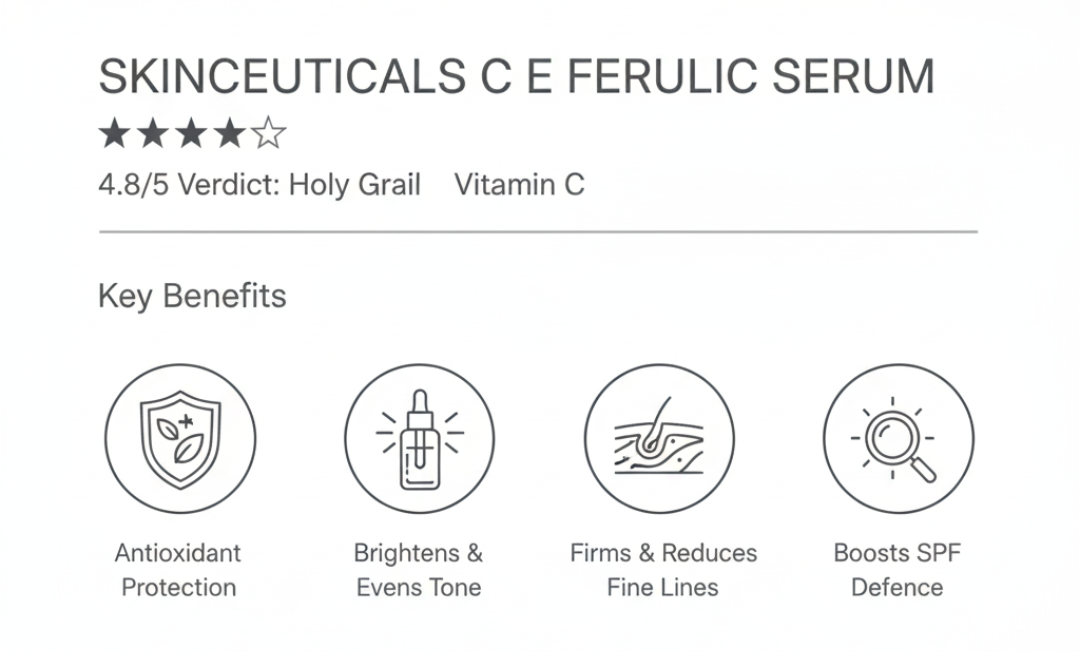 SKINCEUTICALS C E FERULIC SERUM

★★★★☆

4.8/5 Verdict: Holy Grail Vitamin C

Key Benefits

Antioxidant Protection

Brightens & Evens Tone

Firms & Reduces Fine Lines

Boosts SPF Defence