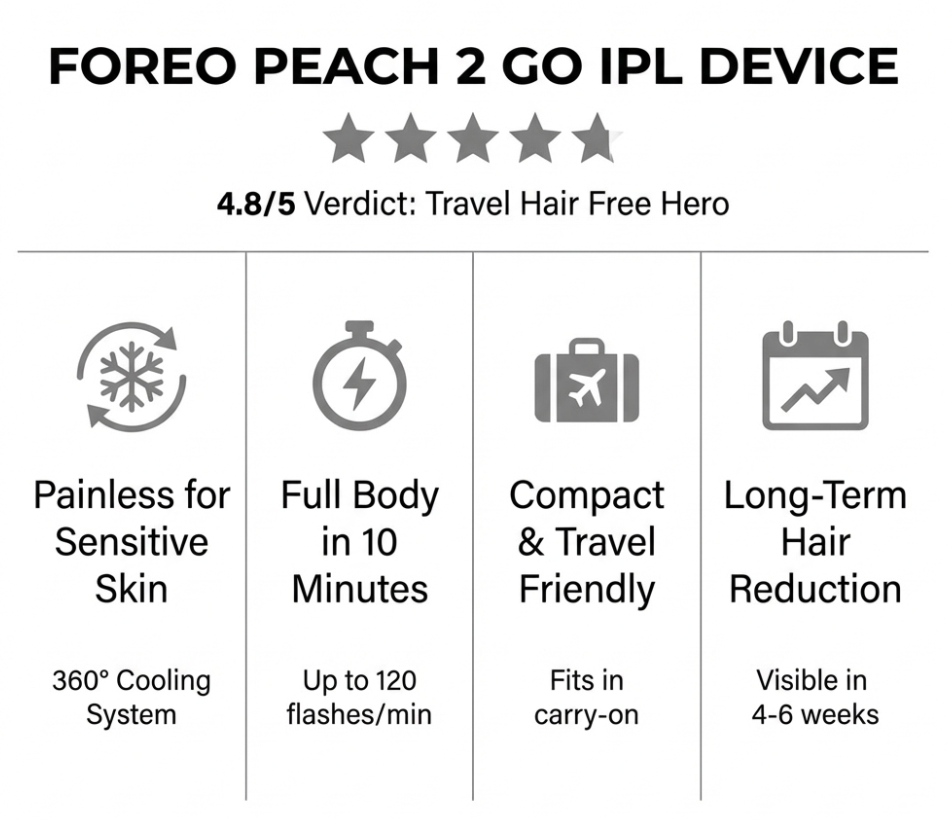 FOREO PEACH 2 GO IPL DEVICE

4.8/5 Verdict: Travel Hair Free Hero

Painless for Sensitive Skin

360° Cooling System

Full Body in 10 Minutes

Up to 120 flashes/min

Compact & Travel Friendly

Fits in carry-on

Long-Term Hair Reduction

Visible in 4-6 weeks