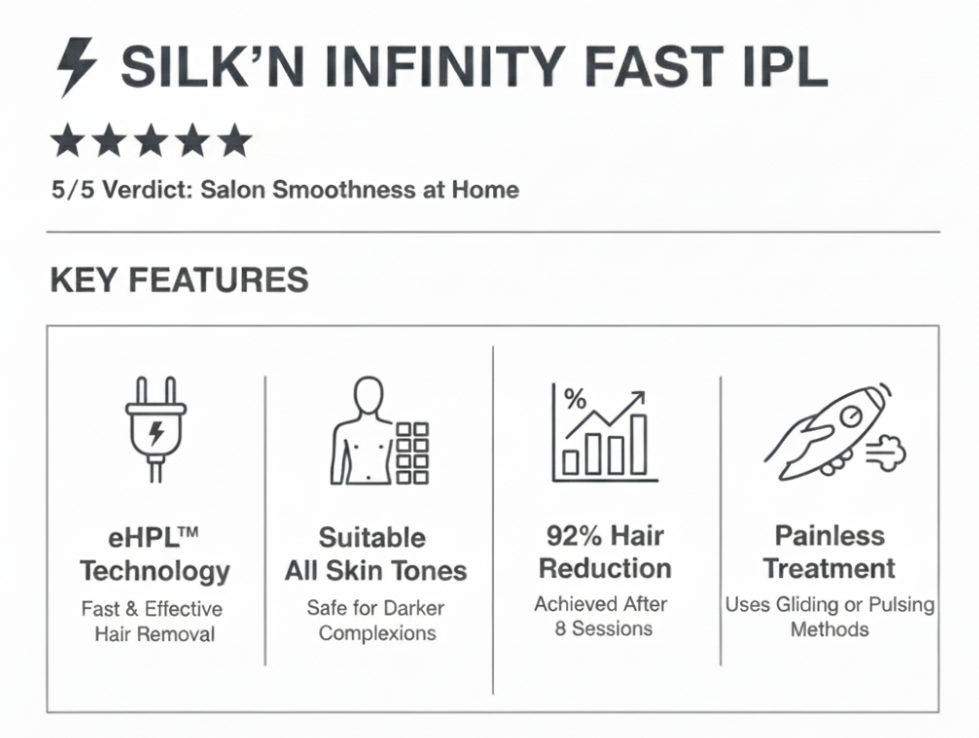 SILK'N INFINITY FAST IPL

★★★★★

5/5 Verdict: Salon Smoothness at Home

KEY FEATURES

%

eHPL™ Technology
Fast & Effective Hair Removal

Suitable All Skin Tones
Safe for Darker Complexions

92% Hair Reduction
Achieved After 8 Sessions

Painless Treatment
Uses Gliding or Pulsing Methods