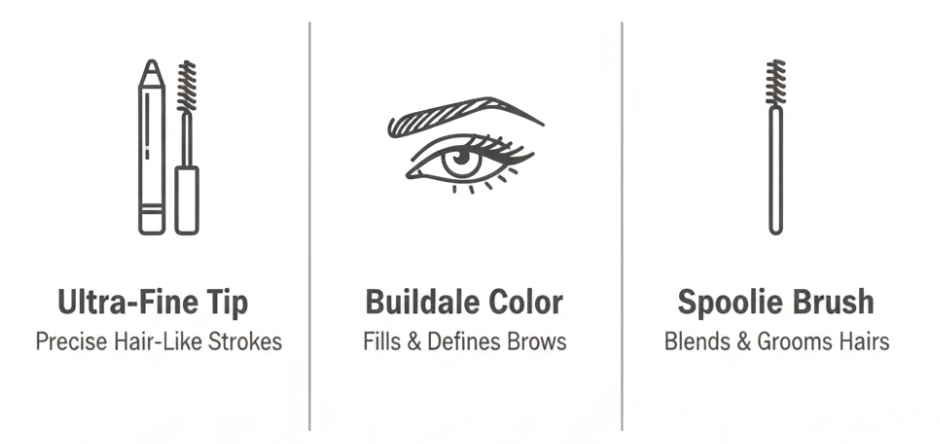 Ultra-Fine Tip
Precise Hair-Like Strokes

Buildale Color
Fills & Defines Brows

Spoolie Brush
Blends & Grooms Hairs