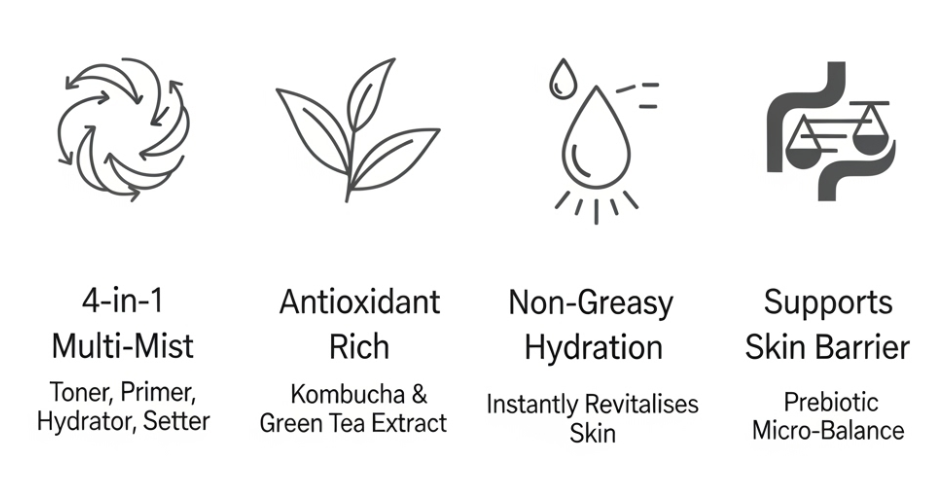 4-in-1
Multi-Mist

Toner, Primer, Hydrator, Setter

Antioxidant
Rich

Kombucha & Green Tea Extract

Non-Greasy
Hydration

Instantly Revitalises Skin

Supports
Skin Barrier

Prebiotic Micro-Balance