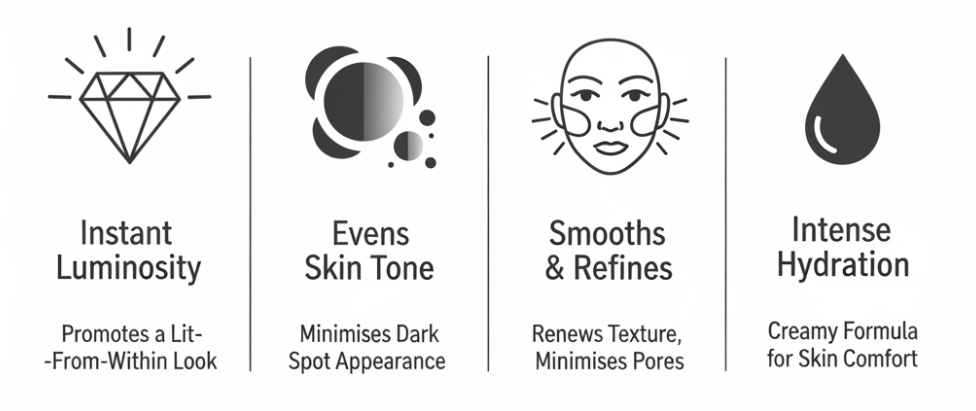 Instant Luminosity

Promotes a Lit-
-From-Within Look

Evens Skin Tone

Minimises Dark Spot Appearance

Smooths & Refines

Renews Texture, Minimises Pores

Intense Hydration

Creamy Formula for Skin Comfort