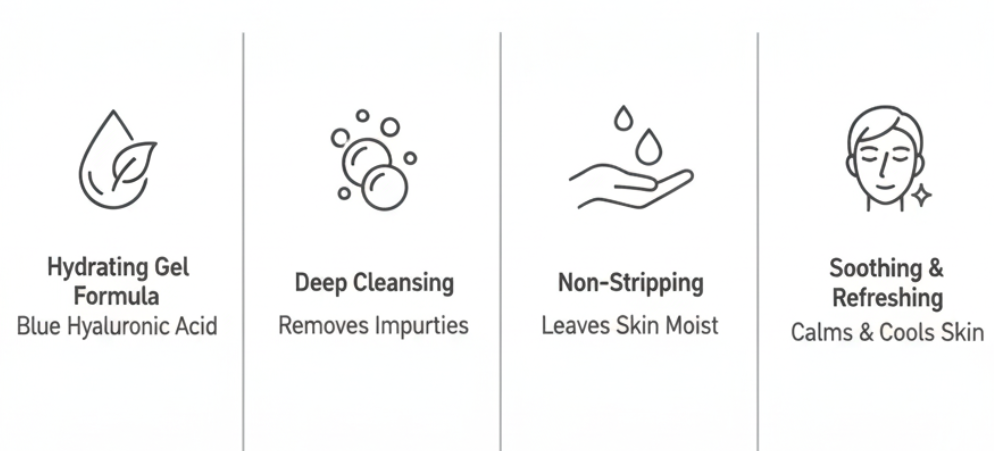 Hydrating Gel Formula
Blue Hyaluronic Acid

Deep Cleansing
Removes Impurties

Non-Stripping
Leaves Skin Moist

Soothing & Refreshing
Calms & Cools Skin