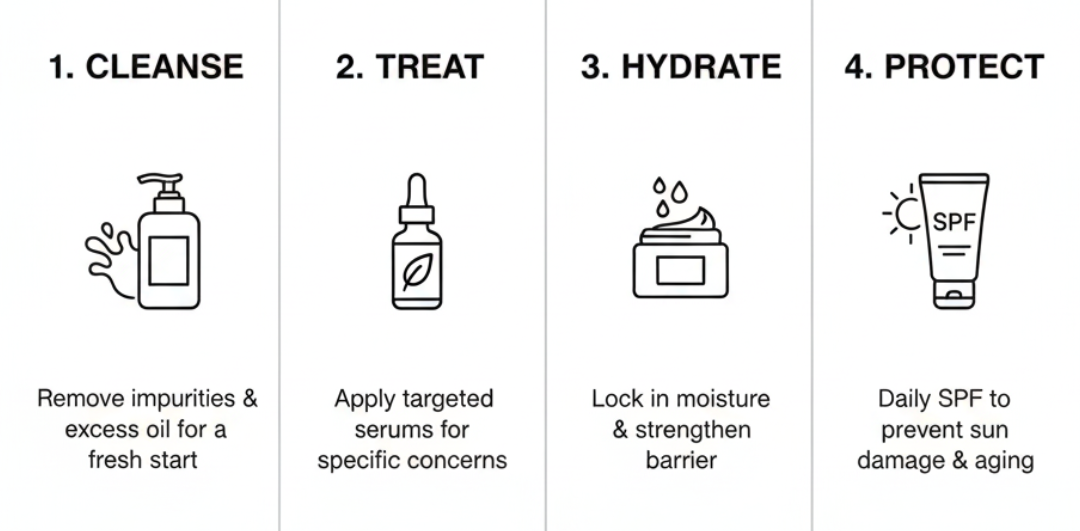 1. CLEANSE

Remove impurities & excess oil for a fresh start

2. TREAT

Apply targeted serums for specific concerns

3. HYDRATE

Lock in moisture & strengthen barrier

4. PROTECT

SPF

Daily SPF to prevent sun damage & aging