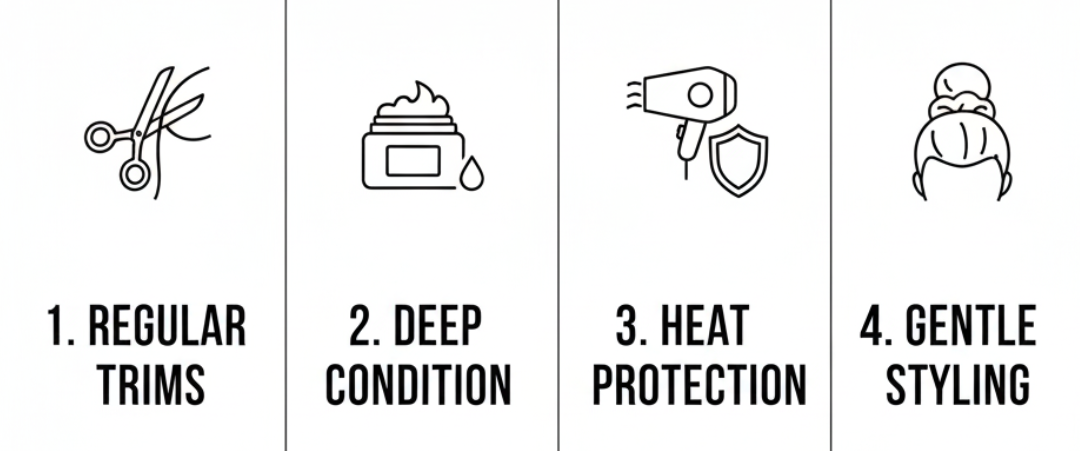 1. REGULAR TRIMS

2. DEEP CONDITION

3. HEAT PROTECTION

4. GENTLE STYLING