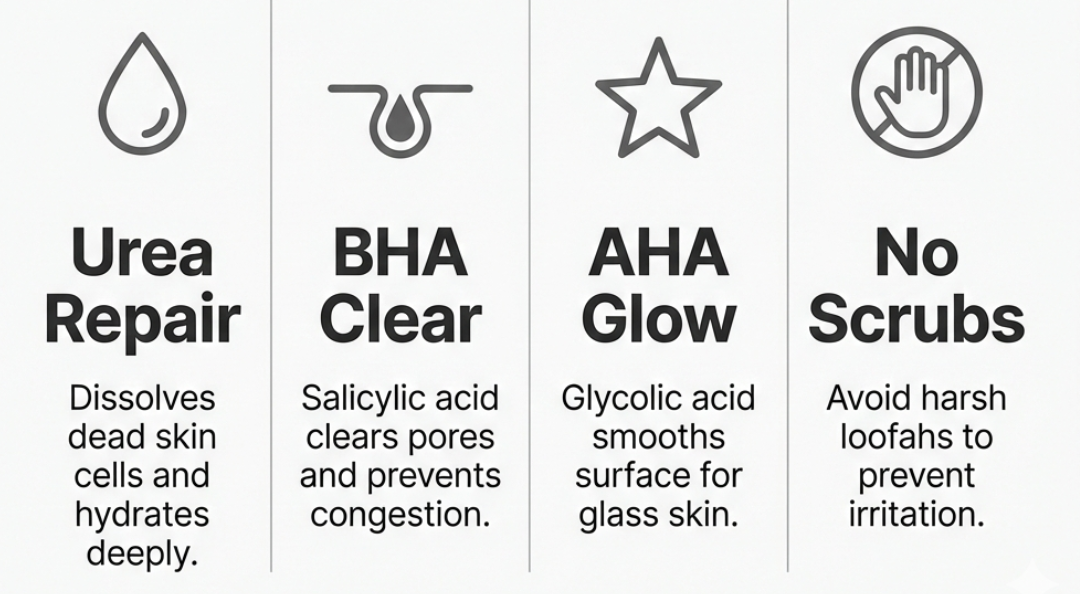 Urea Repair

Dissolves dead skin cells and hydrates deeply.

BHA Clear

Salicylic acid clears pores and prevents congestion.

AHA Glow

Glycolic acid smooths surface for glass skin.

No Scrubs

Avoid harsh loofahs to prevent irritation.