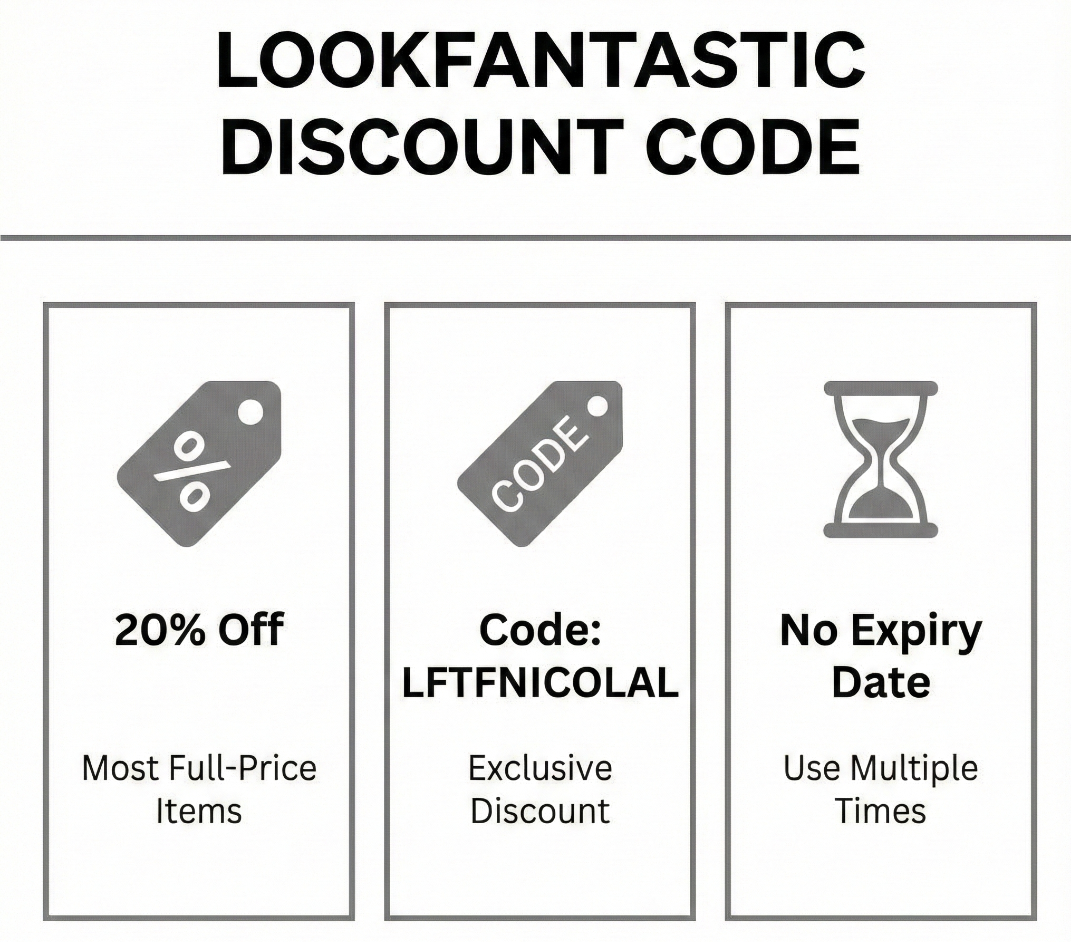 LOOKFANTASTIC DISCOUNT CODE

%

20% Off

Most Full-Price Items

CODE

Code: LFTFNICOLAL

Exclusive Discount

No Expiry Date

Use Multiple Times