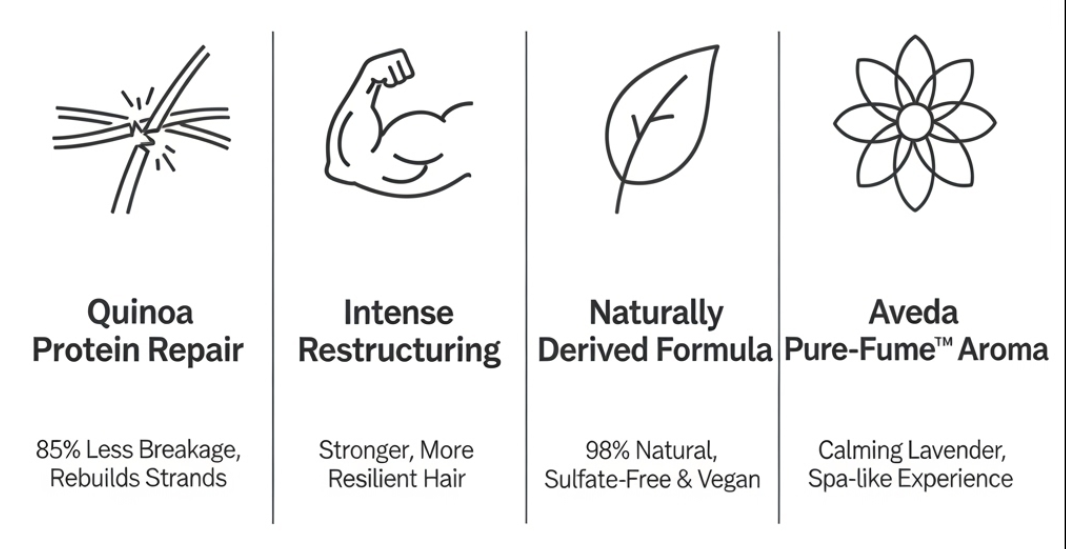 Quinoa Protein Repair

85% Less Breakage, Rebuilds Strands

Intense Restructuring

Stronger, More Resilient Hair

Naturally Derived Formula

98% Natural, Sulfate-Free & Vegan

Aveda Pure-Fume™ Aroma

Calming Lavender, Spa-like Experience