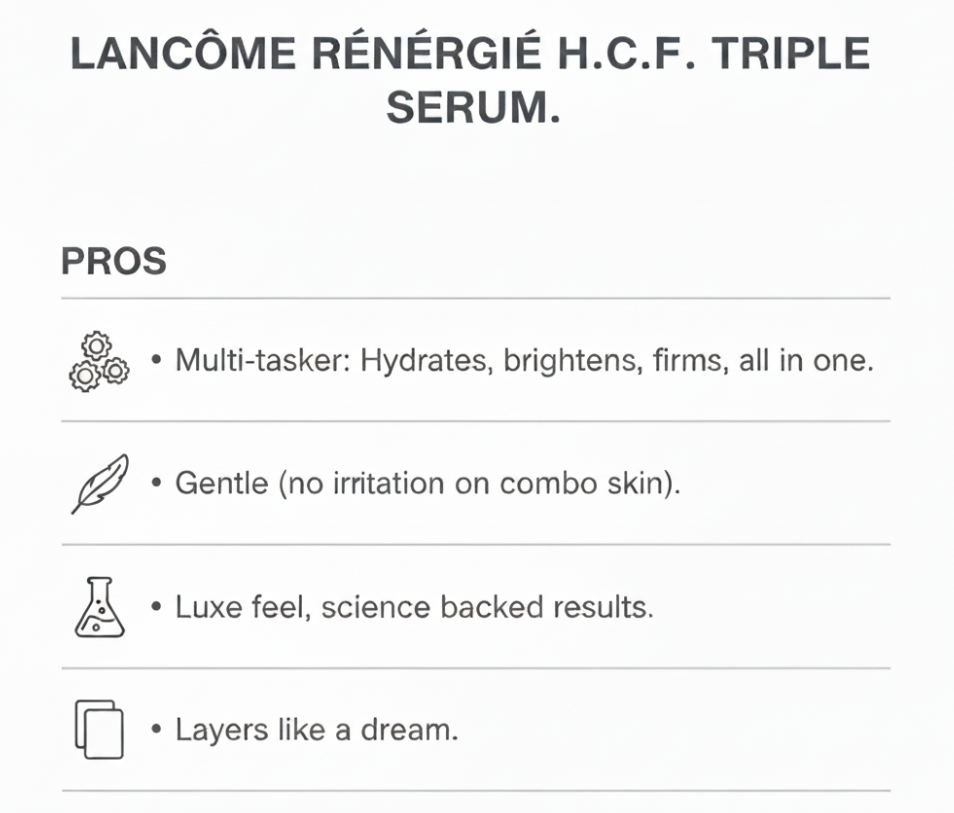 LANCÔME RÉNÉRGIÉ H.C.F. TRIPLE SERUM.

PROS

• Multi-tasker: Hydrates, brightens, firms, all in one.

• Gentle (no irritation on combo skin).

• Luxe feel, science backed results.

• Layers like a dream.