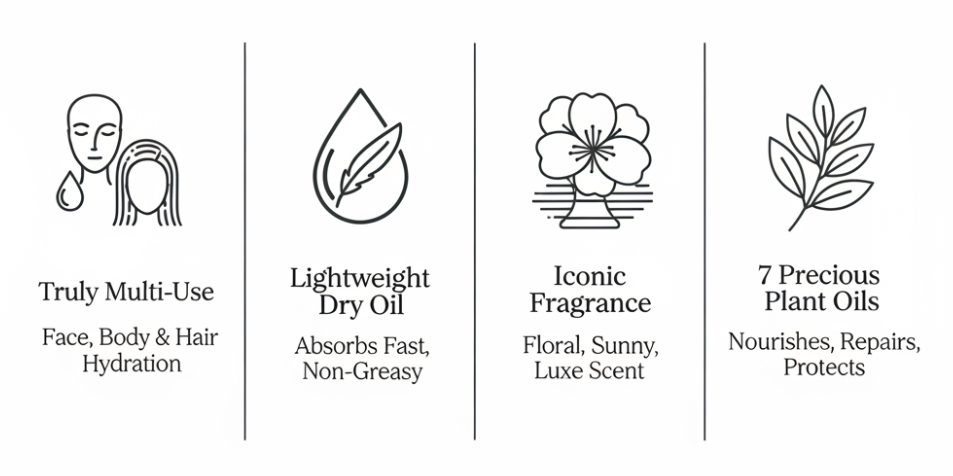 Truly Multi-Use

Face, Body & Hair Hydration

Lightweight Dry Oil

Absorbs Fast, Non-Greasy

Iconic Fragrance

Floral, Sunny, Luxe Scent

7 Precious Plant Oils

Nourishes, Repairs, Protects