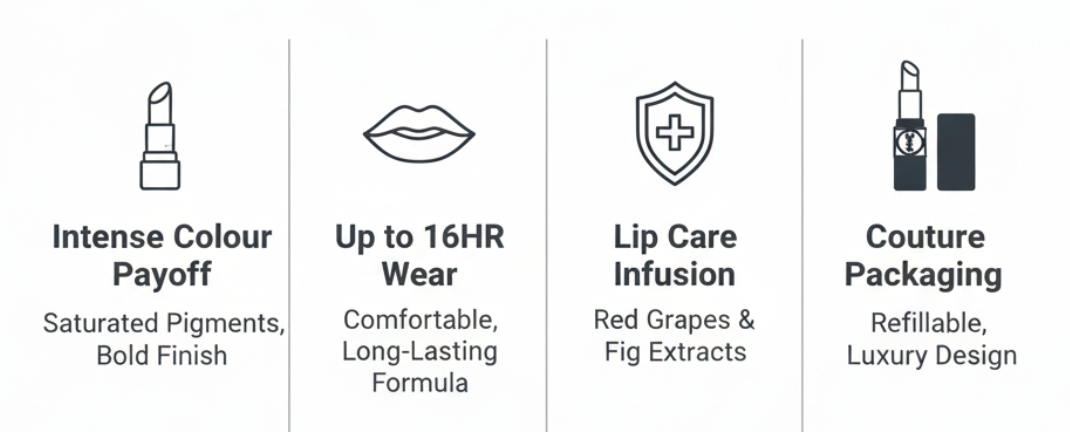 Intense Colour Payoff

Saturated Pigments, Bold Finish

Up to 16HR Wear

Comfortable, Long-Lasting Formula

Lip Care Infusion

Red Grapes & Fig Extracts

Couture Packaging

Refillable, Luxury Design