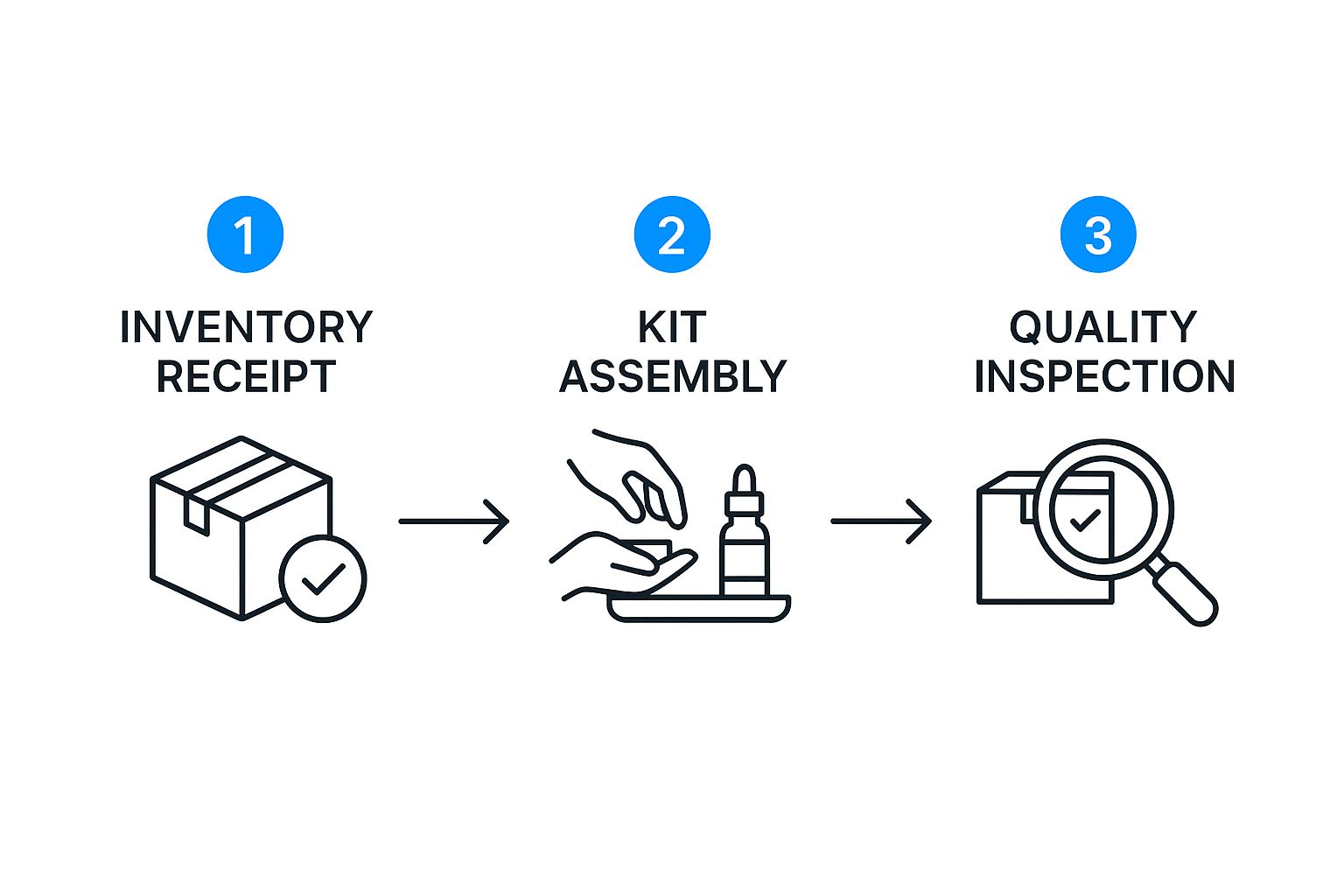 1
INVENTORY RECEIPT

2
KIT ASSEMBLY

3
QUALITY INSPECTION