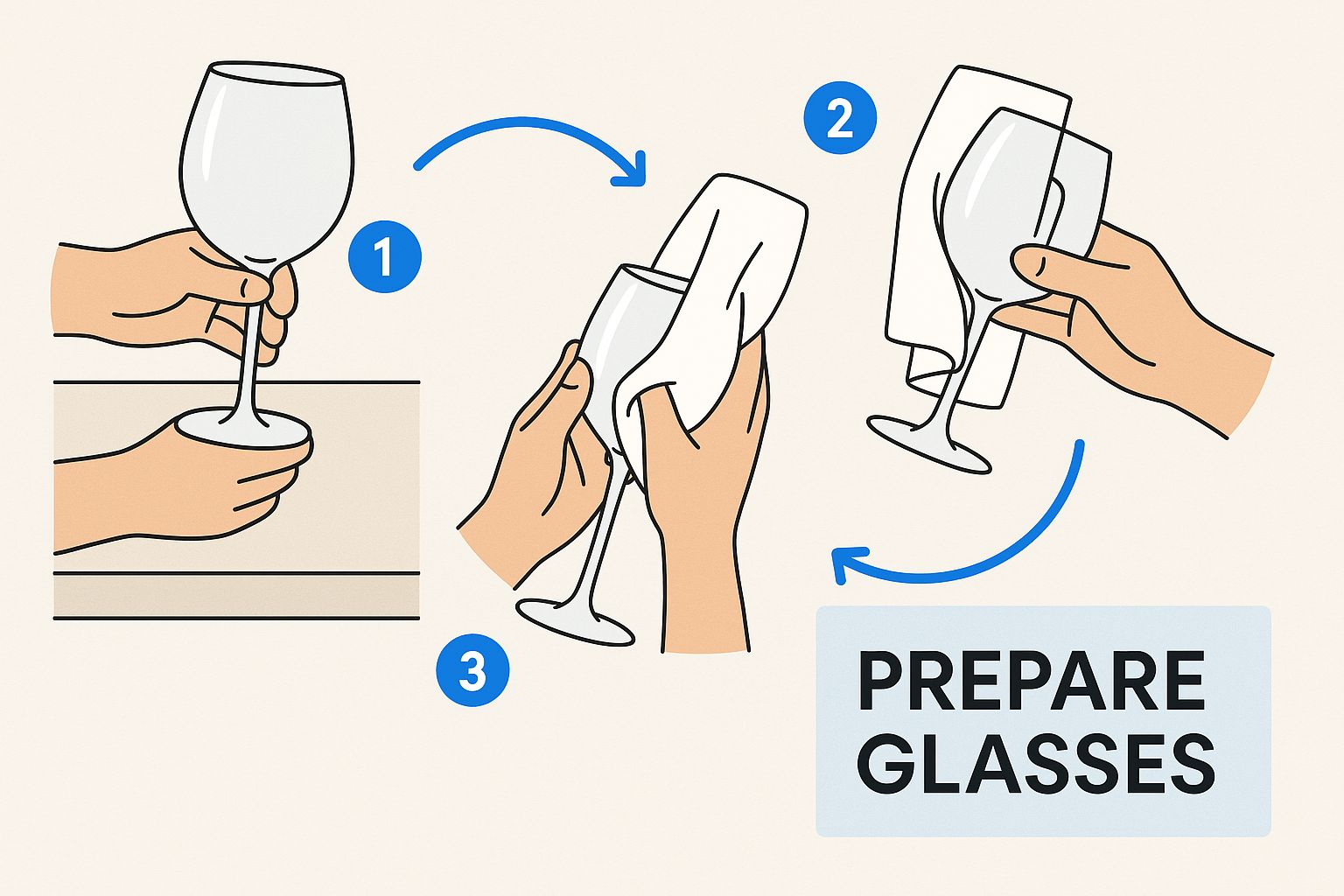 1

2

3

PREPARE GLASSES