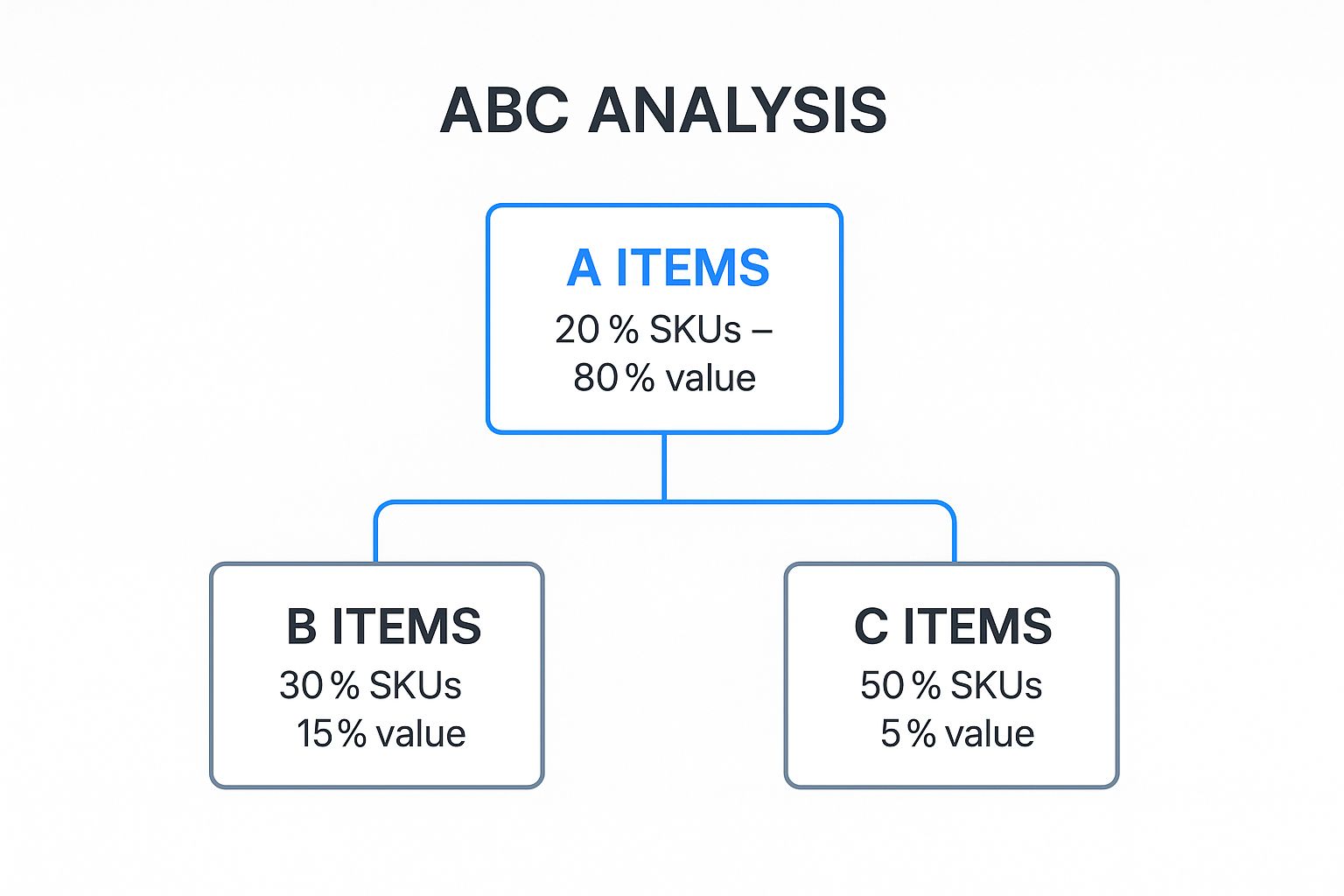 ABC ANALYSIS

A ITEMS
20 % SKUs –
80 % value

B ITEMS
30 % SKUs
15 % value

C ITEMS
50 % SKUs
5 % value