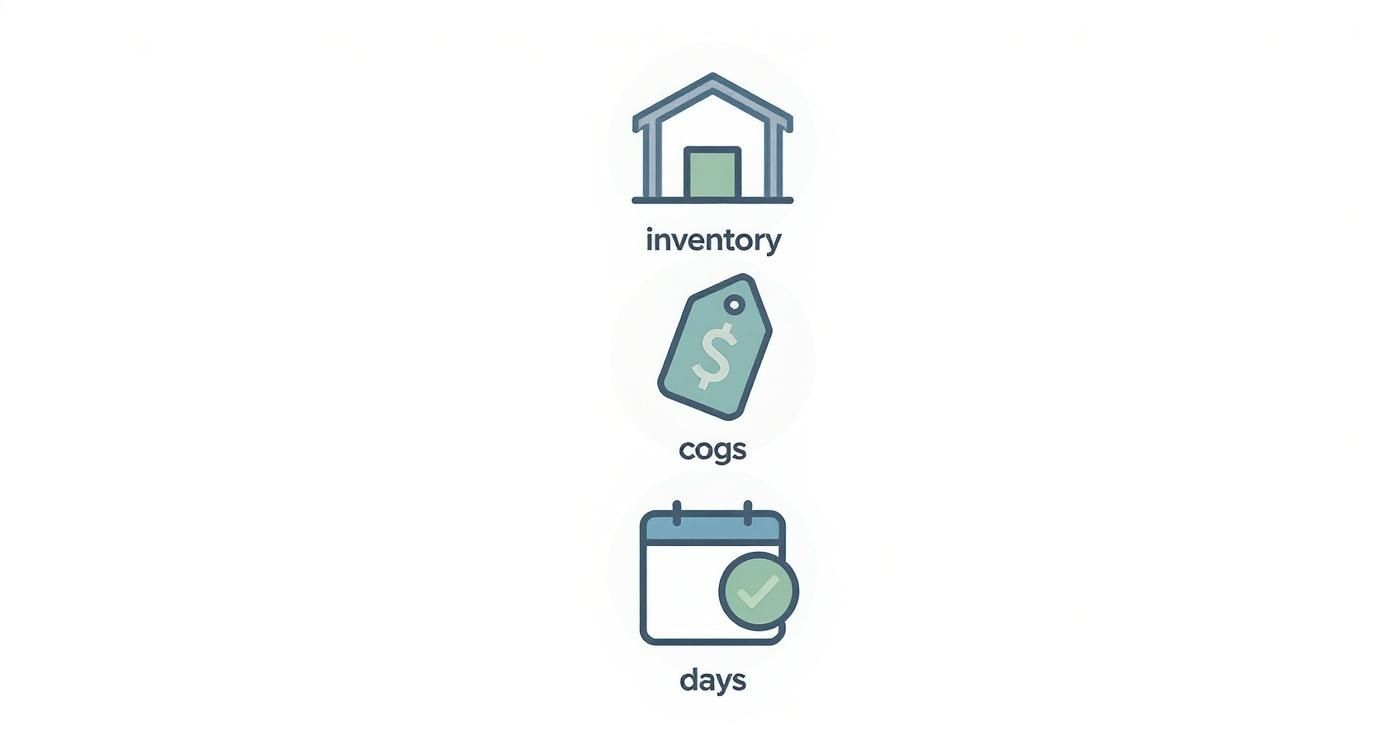 inventory

$

cogs

days