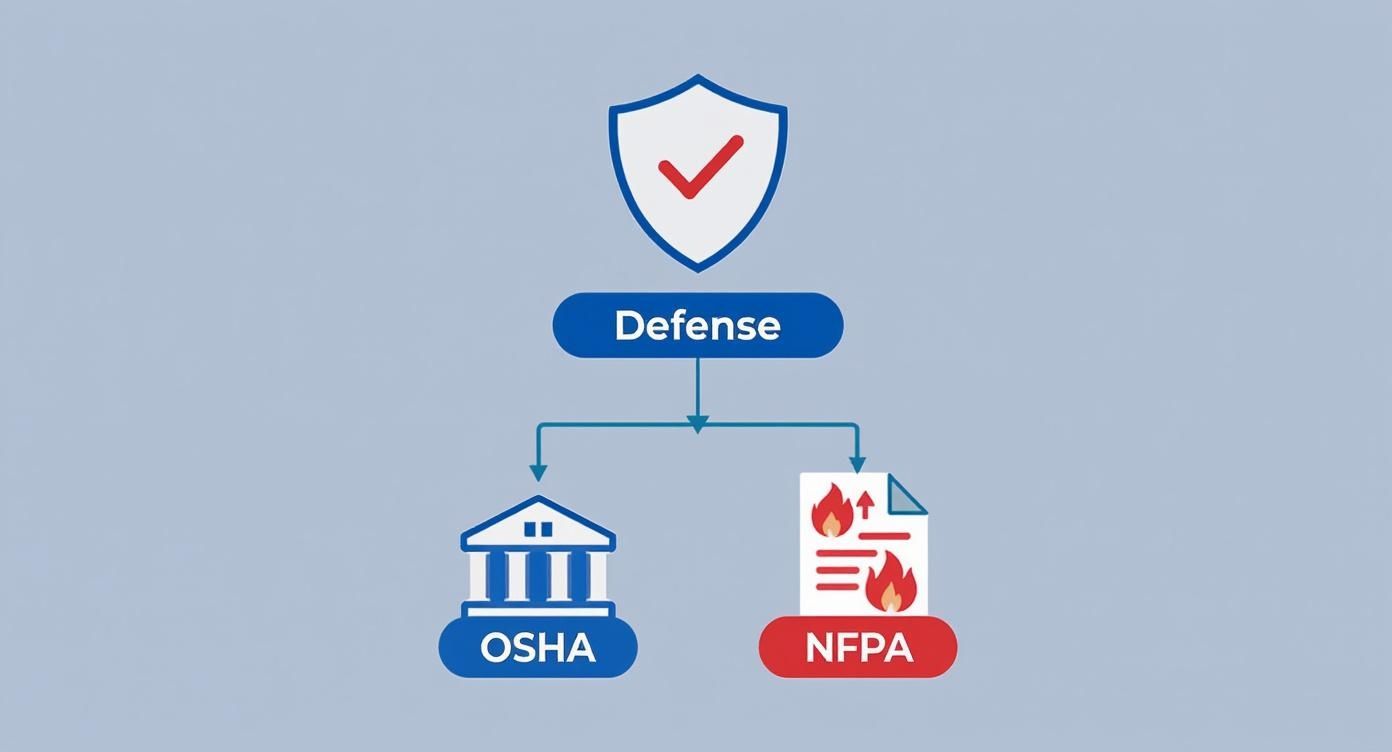 Defense

OSHA

NFPA