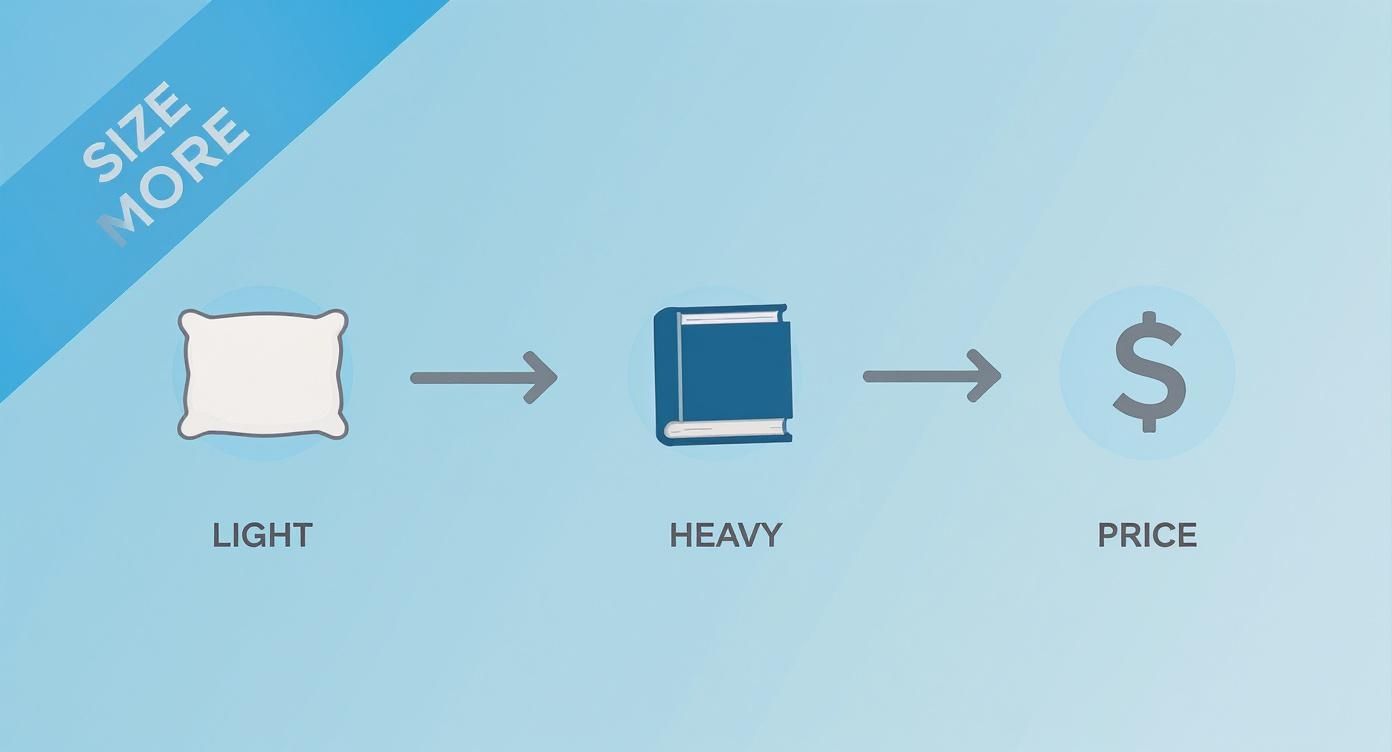 SIZE
MORE

$

LIGHT

HEAVY

PRICE