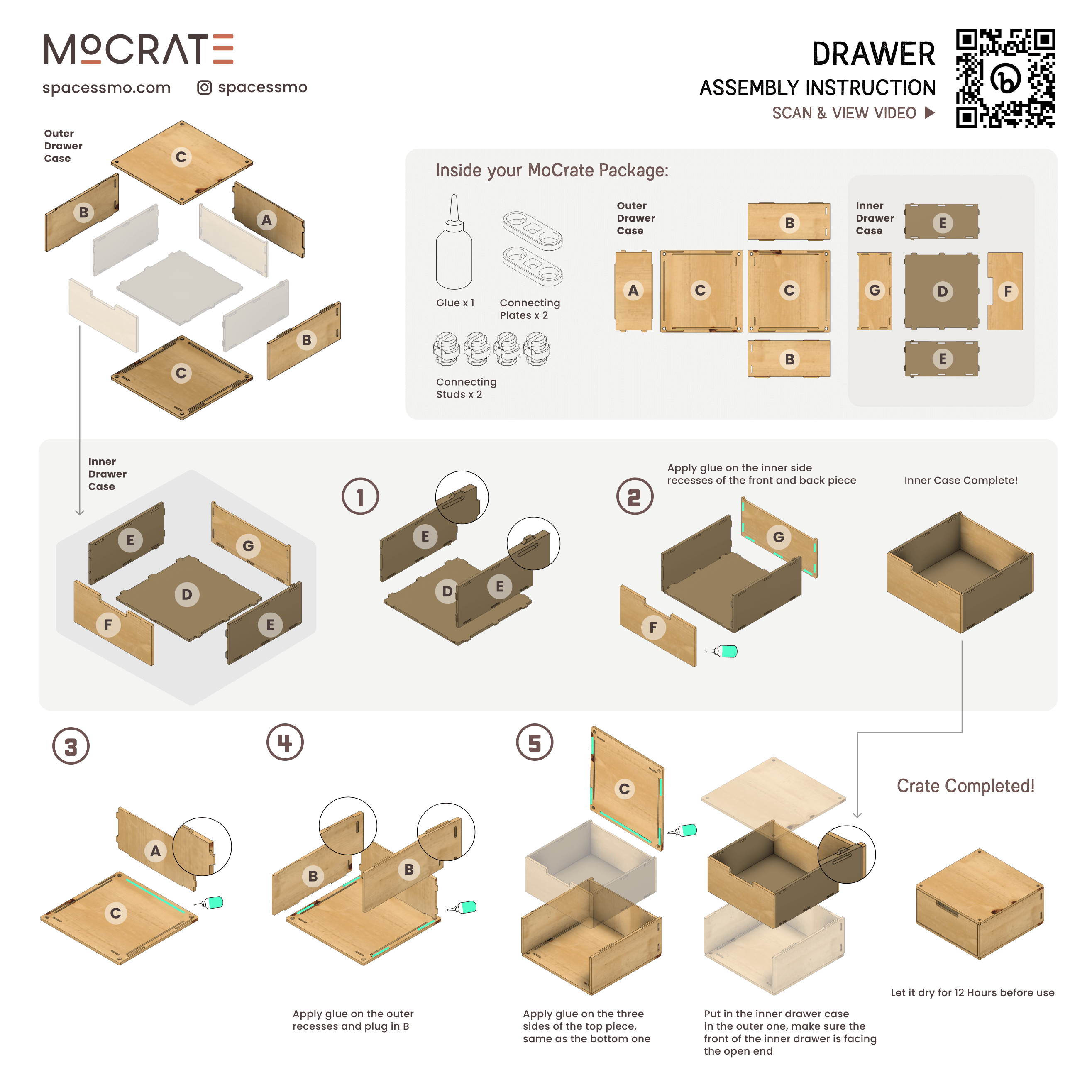 MOCRATE
spacessmo.com spacessmo

DRAWER
ASSEMBLY INSTRUCTION
SCAN & VIEW VIDEO

Outer Drawer Case
C
B
A
B
C

Inside your MoCrate Package:
Glue x 1
Connecting Plates x 2
Connecting Studs x 2
Outer Drawer Case
B
A
C
C
B
Inner Drawer Case
E
G
D
F
E

Inner Drawer Case
E
G
D
F
E

1
E
D
E

2
Apply glue on the inner side recesses of the front and back piece
G
F

Inner Case Complete!

3
A
C

4
B
B
Apply glue on the outer recesses and plug in B

5
C
Apply glue on the three sides of the top piece, same as the bottom one

Put in the inner drawer case in the outer one, make sure the front of the inner drawer is facing the open end

Crate Completed!

Let it dry for 12 Hours before use