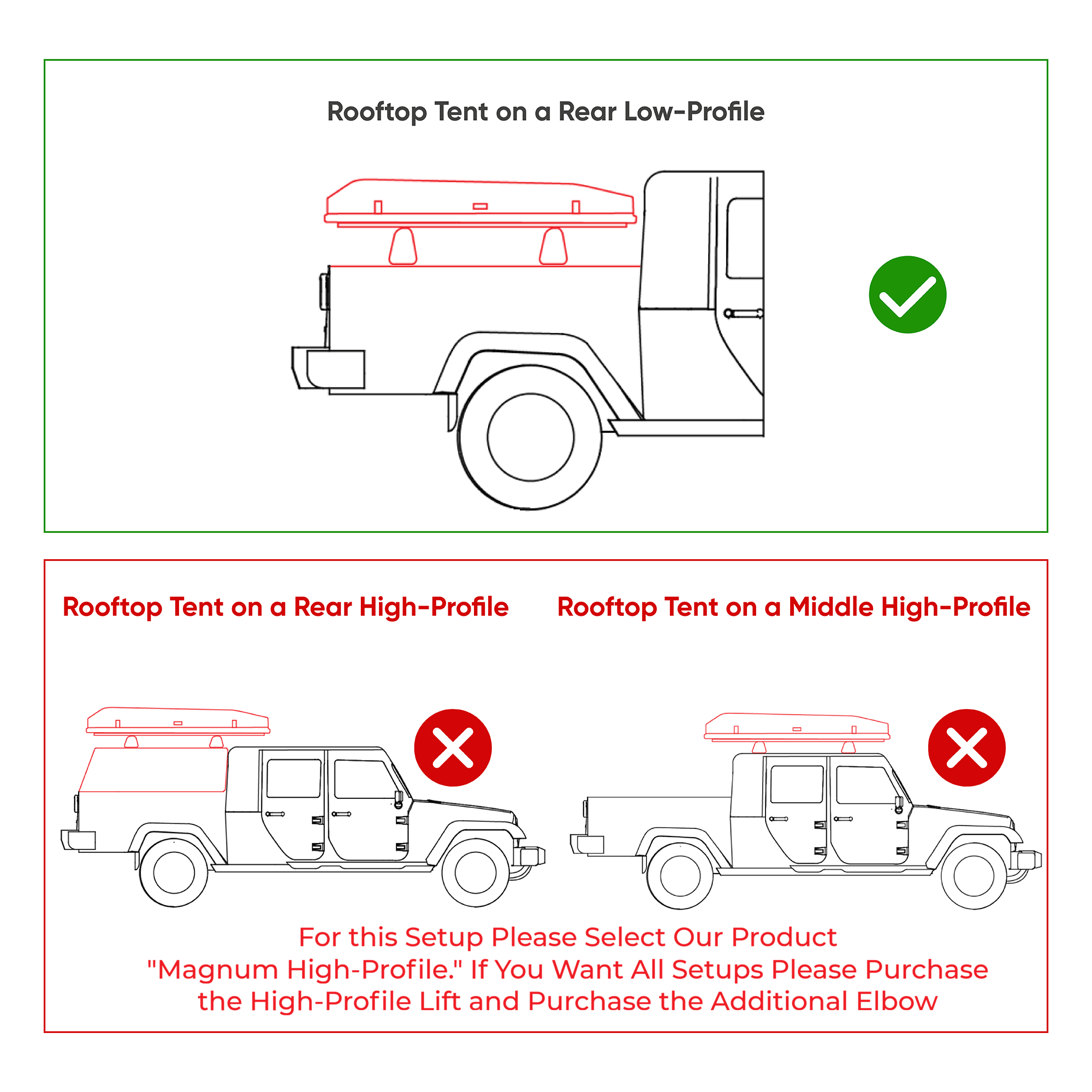 Rooftop Tent on a Rear Low-Profile

Rooftop Tent on a Rear High-Profile

Rooftop Tent on a Middle High-Profile

For this Setup Please Select Our Product "Magnum High-Profile." If You Want All Setups Please Purchase the High-Profile Lift and Purchase the Additional Elbow