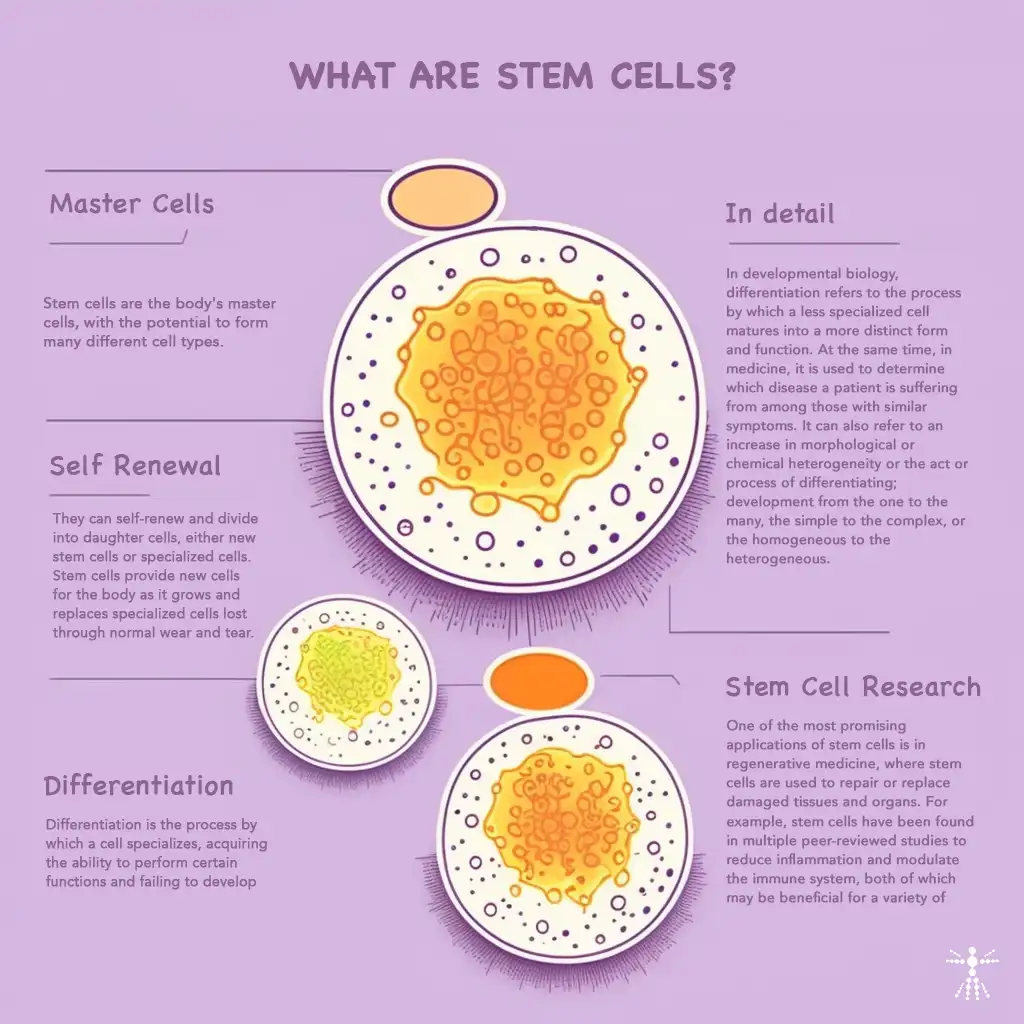 WHAT ARE STEM CELLS?

Master Cells

Stem cells are the body's master cells, with the potential to form many different cell types.

Self Renewal

They can self-renew and divide into daughter cells, either new stem cells or specialized cells. Stem cells provide new cells for the body as it grows and replaces specialized cells lost through normal wear and tear.

Differentiation

Differentiation is the process by which a cell specializes, acquiring the ability to perform certain functions and failing to develop

In detail

In developmental biology, differentiation refers to the process by which a less specialized cell matures into a more distinct form and function. At the same time, in medicine, it is used to determine which disease a patient is suffering from among those with similar symptoms. It can also refer to an increase in morphological or chemical heterogeneity or the act or process of differentiating; development from the one to the many, the simple to the complex, or the homogeneous to the heterogeneous.

Stem Cell Research

One of the most promising applications of stem cells is in regenerative medicine, where stem cells are used to repair or replace damaged tissues and organs. For example, stem cells have been found in multiple peer-reviewed studies to reduce inflammation and modulate the immune system, both of which may be beneficial for a variety of