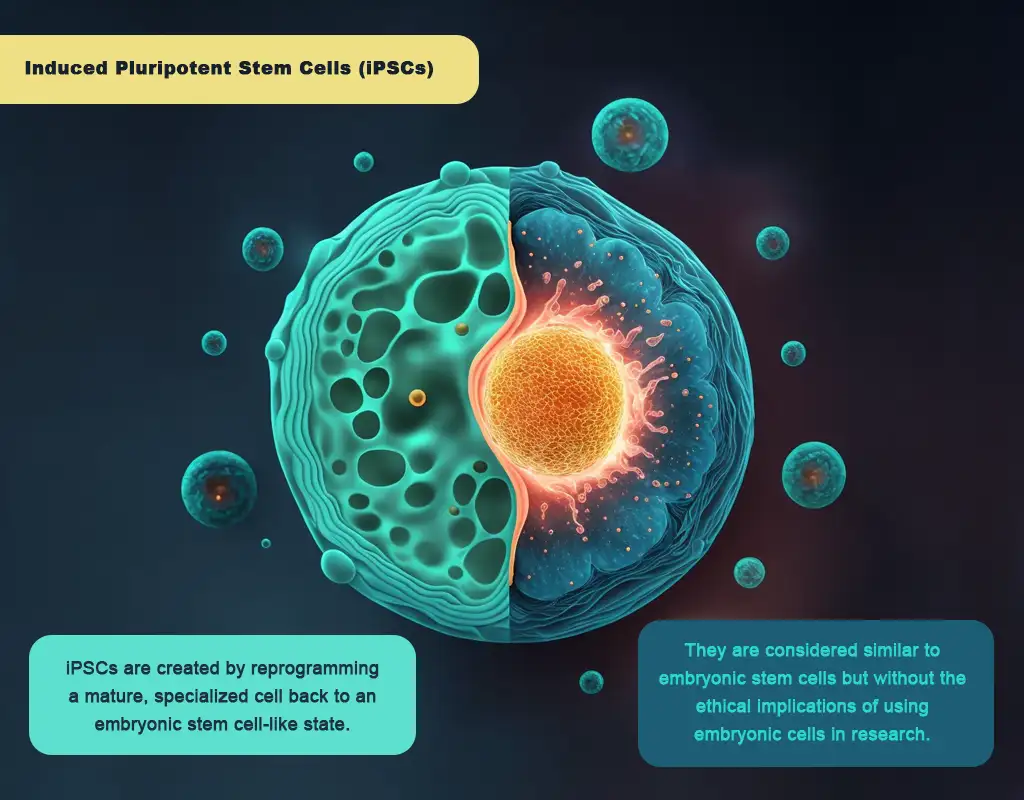 Induced Pluripotent Stem Cells (iPSCs)

iPSCs are created by reprogramming a mature, specialized cell back to an embryonic stem cell-like state.

They are considered similar to embryonic stem cells but without the ethical implications of using embryonic cells in research.