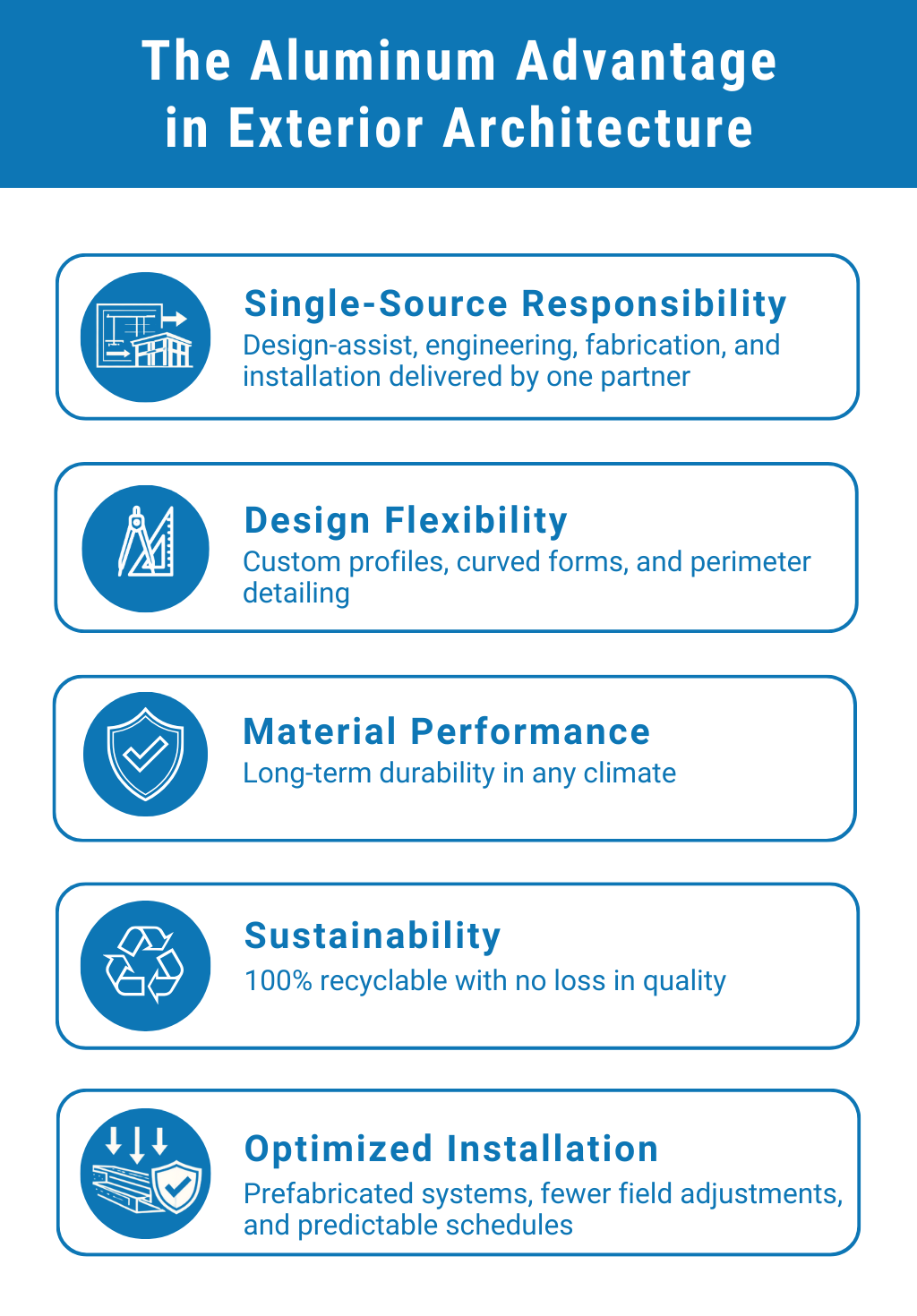 The Aluminum Advantage in Exterior Architecture

Single-Source Responsibility
Design-assist, engineering, fabrication, and installation delivered by one partner

Design Flexibility
Custom profiles, curved forms, and perimeter detailing

Material Performance
Long-term durability in any climate

Sustainability
100% recyclable with no loss in quality

Optimized Installation
Prefabricated systems, fewer field adjustments, and predictable schedules