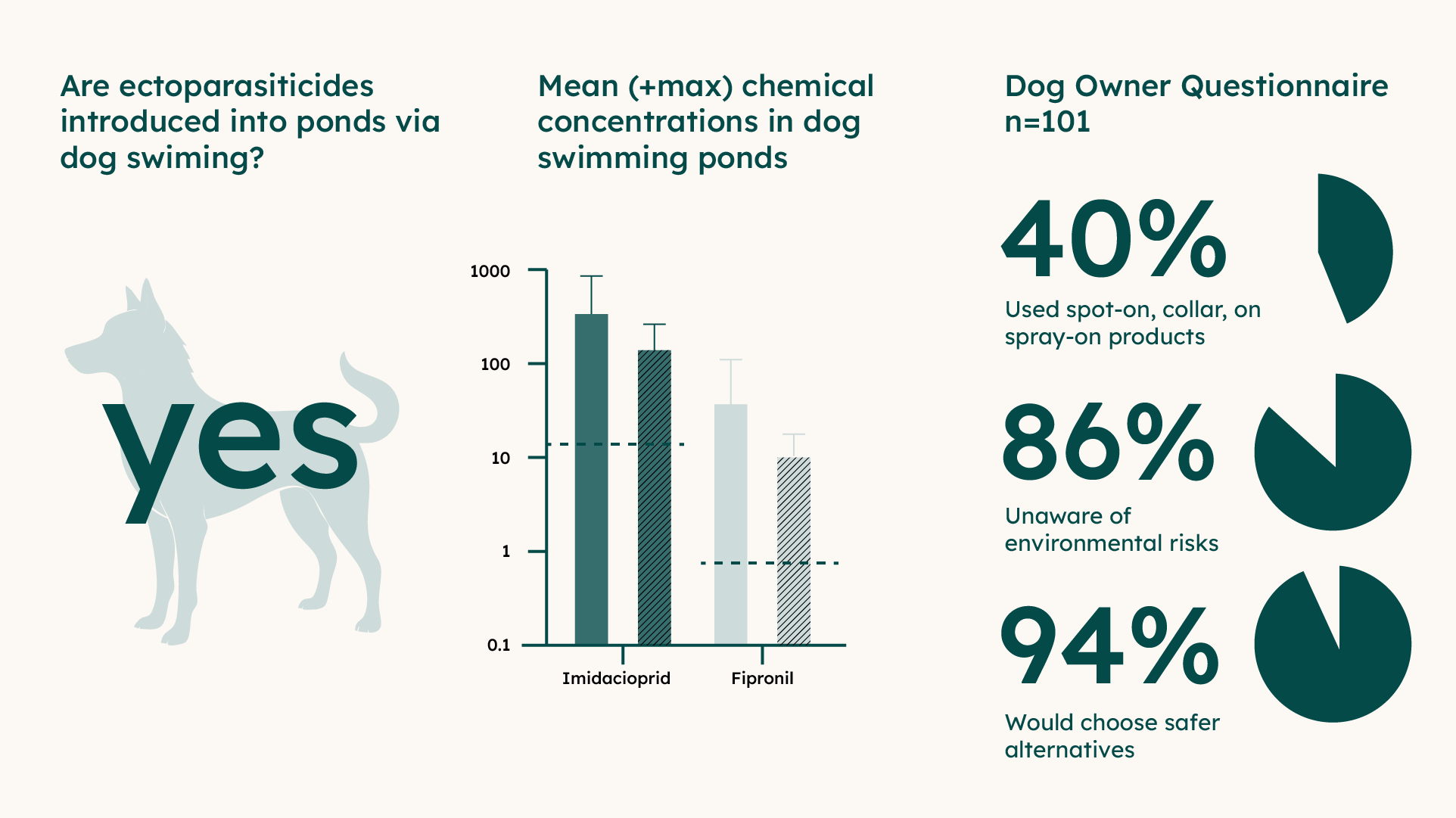 Are ectoparasiticides introduced into ponds via dog swiming?

yes

Mean (+max) chemical concentrations in dog swimming ponds

1000
100
10
1
0.1

Imidacioprid
Fipronil

Dog Owner Questionnaire n=101

40%
Used spot-on, collar, on spray-on products

86%
Unaware of environmental risks

94%
Would choose safer alternatives