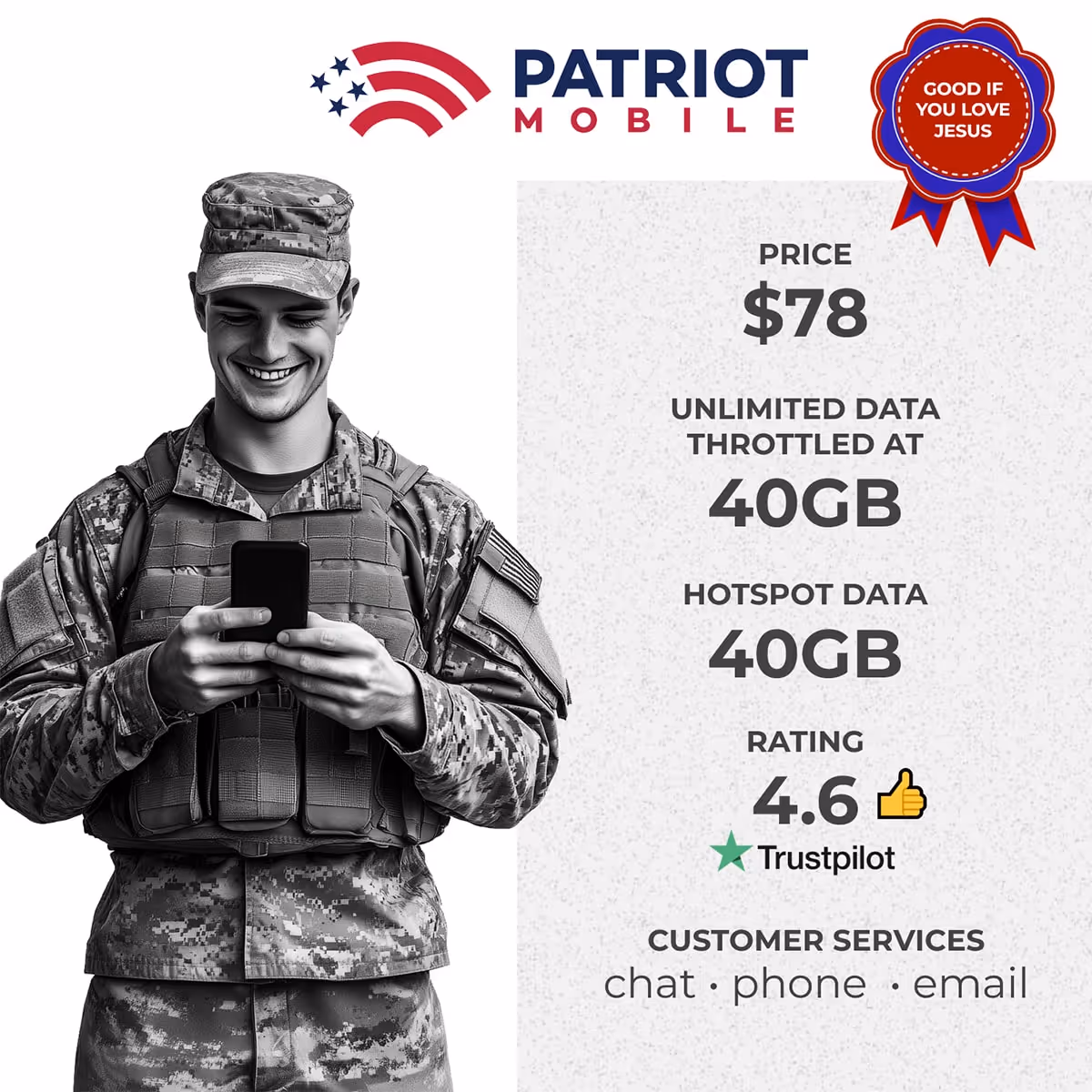 PATRIOT
MOBILE

GOOD IF YOU LOVE JESUS

PRICE
$78

UNLIMITED DATA THROTTLED AT
40GB

HOTSPOT DATA
40GB

RATING
4.6

Trustpilot

CUSTOMER SERVICES
chat · phone · email