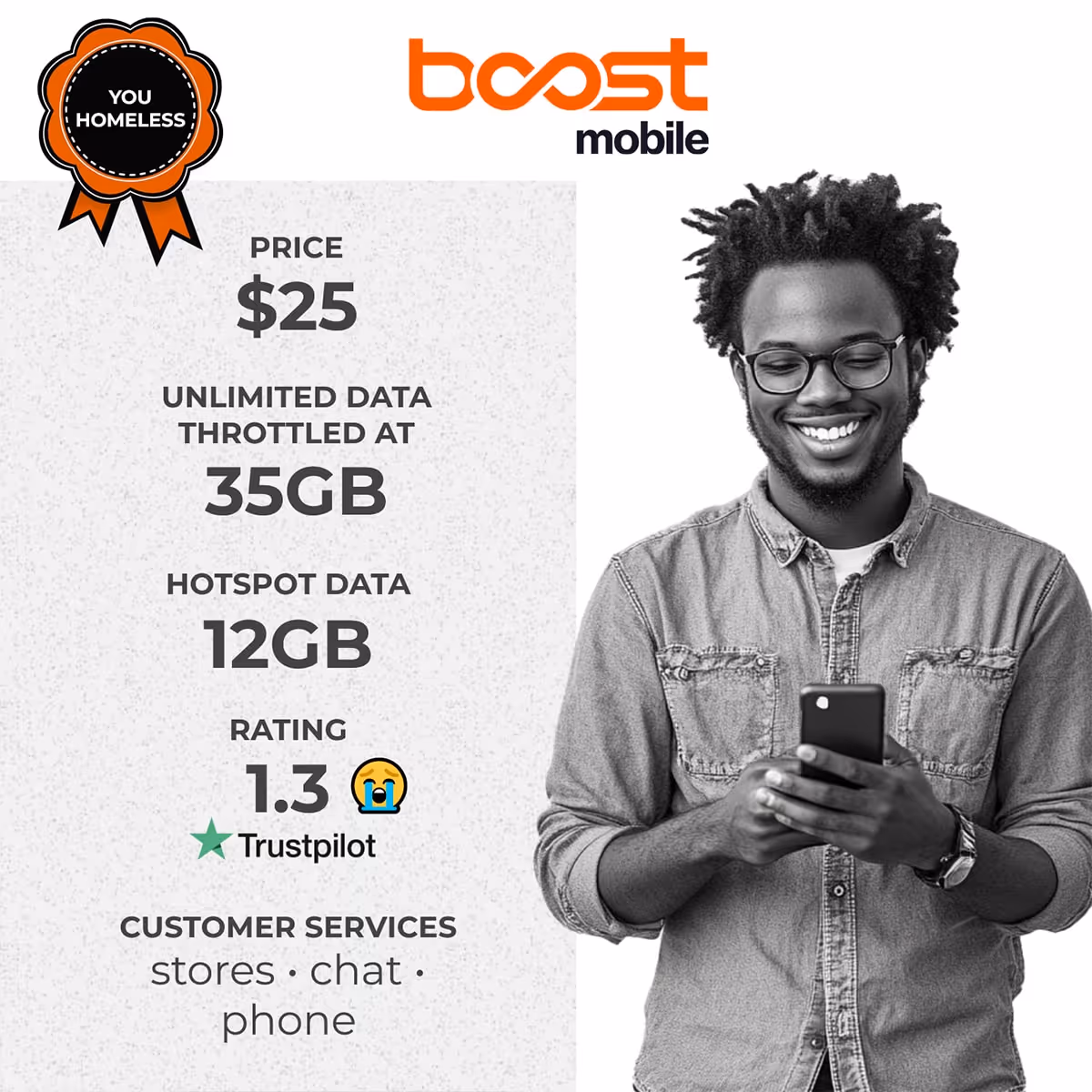 YOU HOMELESS

boost mobile

PRICE
$25

UNLIMITED DATA THROTTLED AT
35GB

HOTSPOT DATA
12GB

RATING
1.3 😭
Trustpilot

CUSTOMER SERVICES
stores · chat · phone