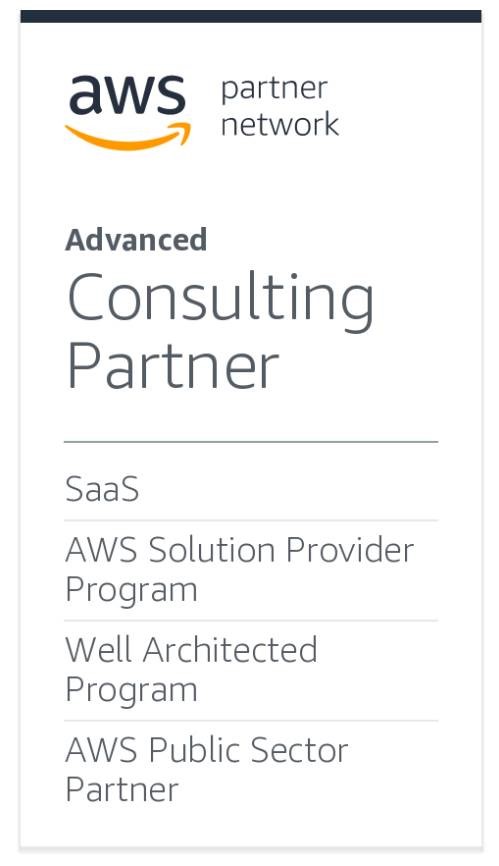 aws partner network

Advanced

Consulting Partner

SaaS

AWS Solution Provider Program

Well Architected Program

AWS Public Sector Partner