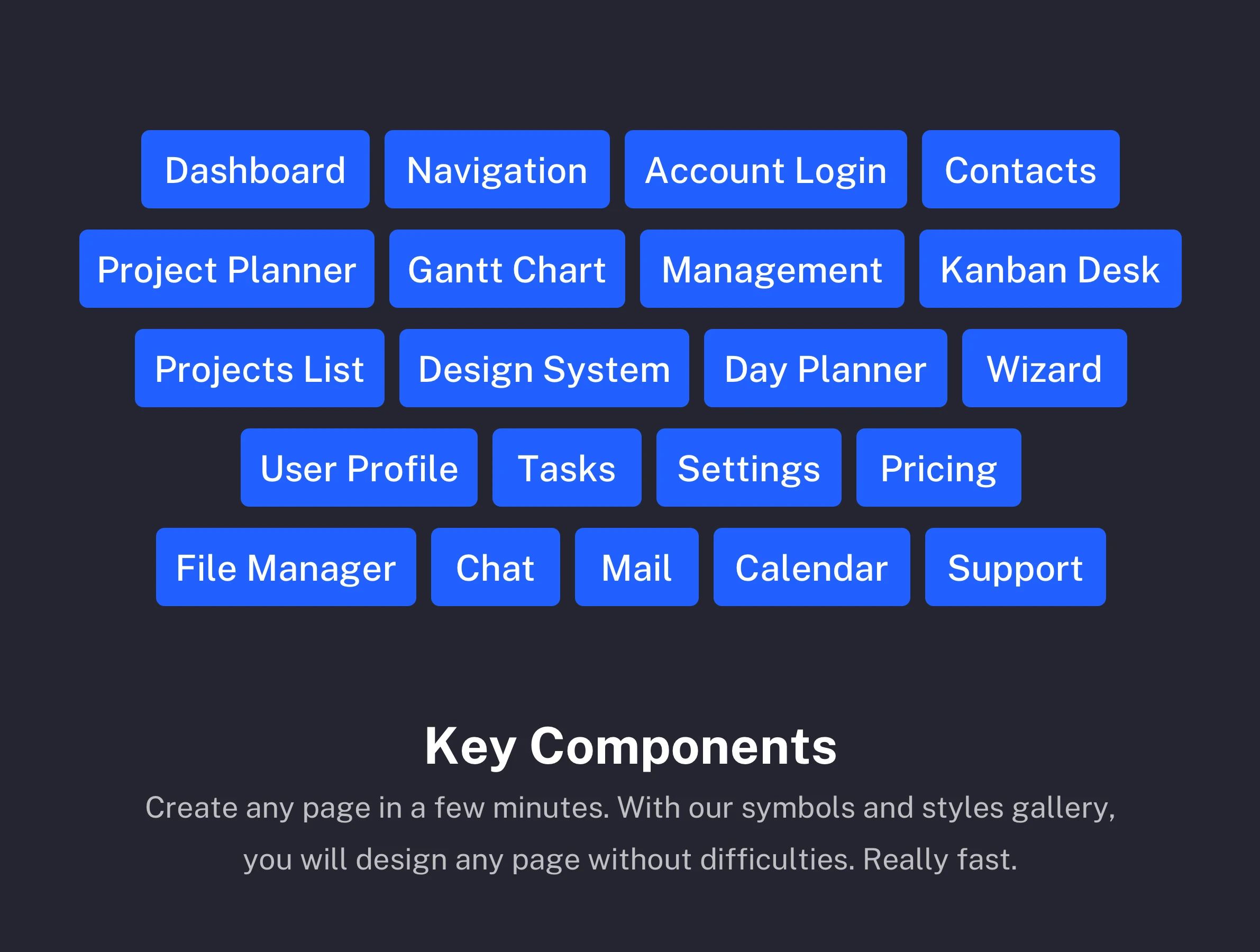 Dashboard Navigation Account Login Contacts

Project Planner Gantt Chart Management Kanban Desk

Projects List Design System Day Planner Wizard

User Profile Tasks Settings Pricing

File Manager Chat Mail Calendar Support

Key Components

Create any page in a few minutes. With our symbols and styles gallery, you will design any page without difficulties. Really fast.