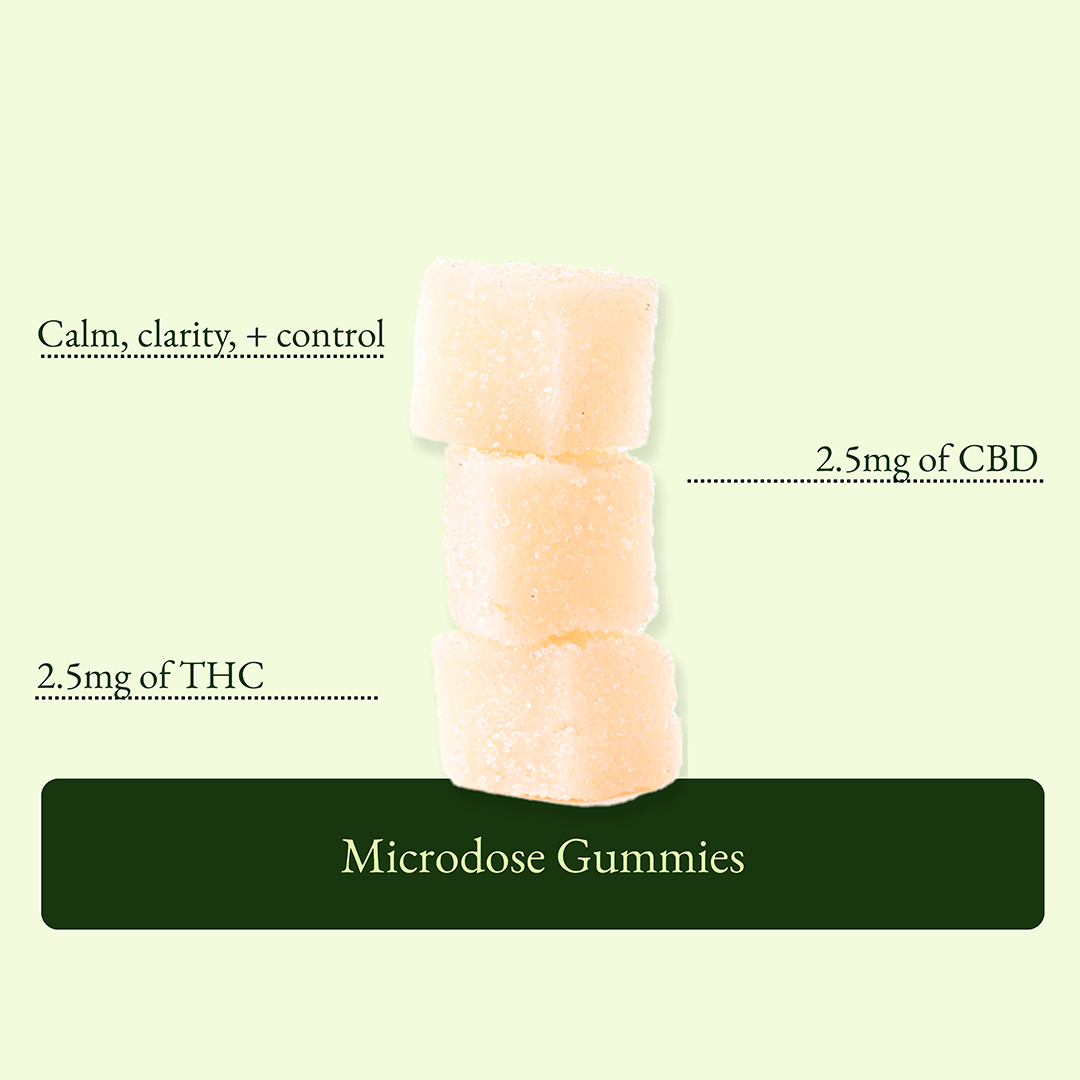 Calm, clarity, + control

2.5mg of CBD

2.5mg of THC

Microdose Gummies