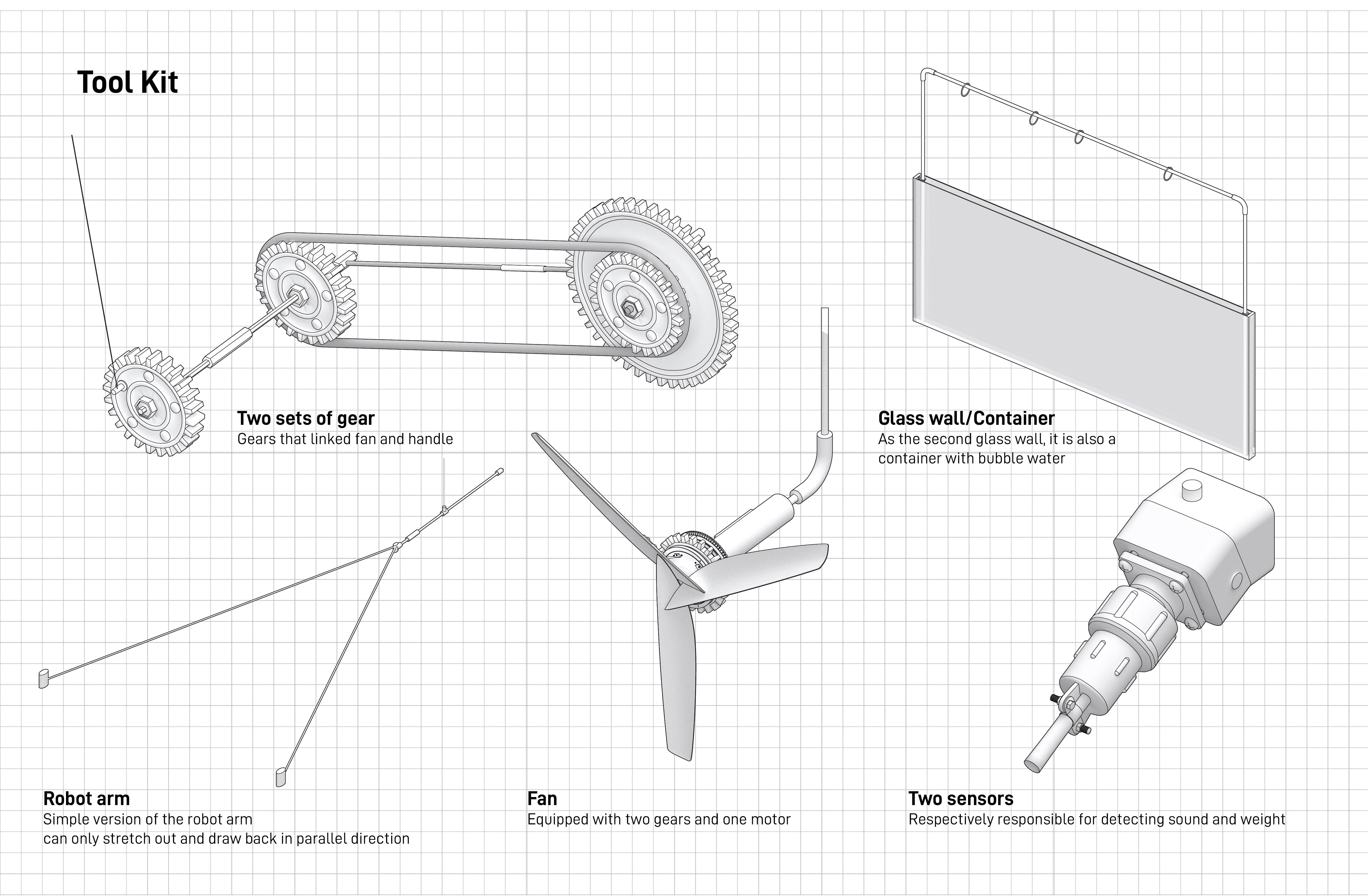 Tool Kit

Two sets of gear
Gears that linked fan and handle

Glass wall/Container
As the second glass wall, it is also a container with bubble water

Robot arm
Simple version of the robot arm
can only stretch out and draw back in parallel direction

Fan
Equipped with two gears and one motor

Two sensors
Respectively responsible for detecting sound and weight