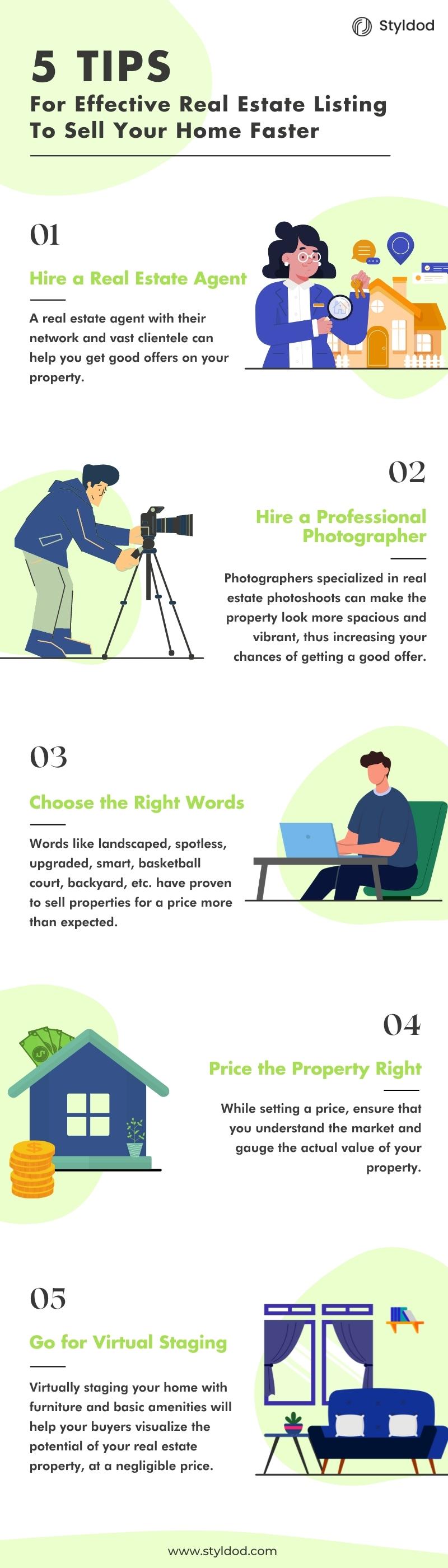 Styldod

5 TIPS

For Effective Real Estate Listing To Sell Your Home Faster

01

Hire a Real Estate Agent

A real estate agent with their network and vast clientele can help you get good offers on your property.

02

Hire a Professional Photographer

Photographers specialized in real estate photoshoots can make the property look more spacious and vibrant, thus increasing your chances of getting a good offer.

03

Choose the Right Words

Words like landscaped, spotless, upgraded, smart, basketball court, backyard, etc. have proven to sell properties for a price more than expected.

04

Price the Property Right

While setting a price, ensure that you understand the market and gauge the actual value of your property.

05

Go for Virtual Staging

Virtually staging your home with furniture and basic amenities will help your buyers visualize the potential of your real estate property, at a negligible price.

www.styldod.com