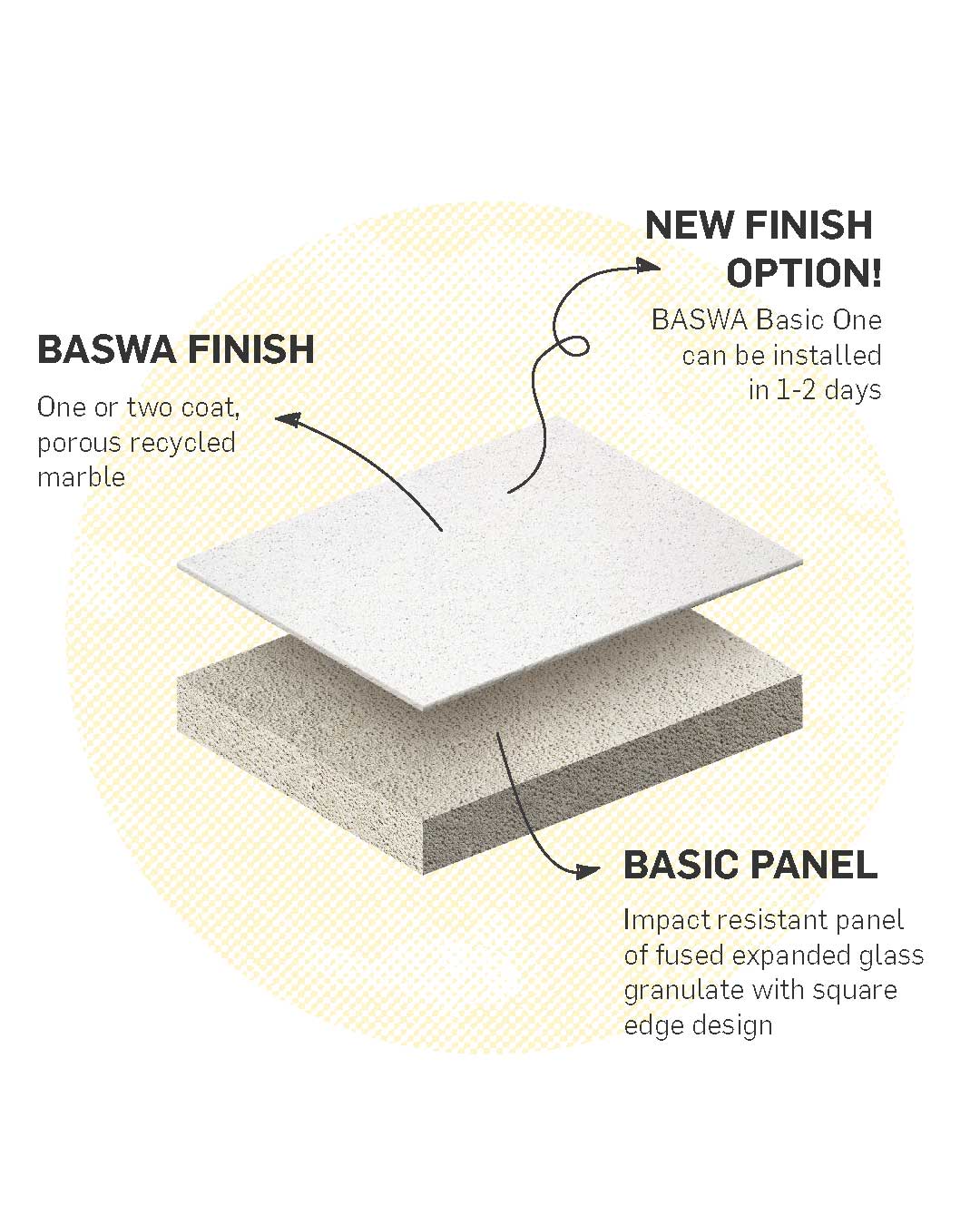 NEW FINISH OPTION!

BASWA Basic One can be installed in 1-2 days

BASWA FINISH

One or two coat, porous recycled marble

BASIC PANEL

Impact resistant panel of fused expanded glass granulate with square edge design